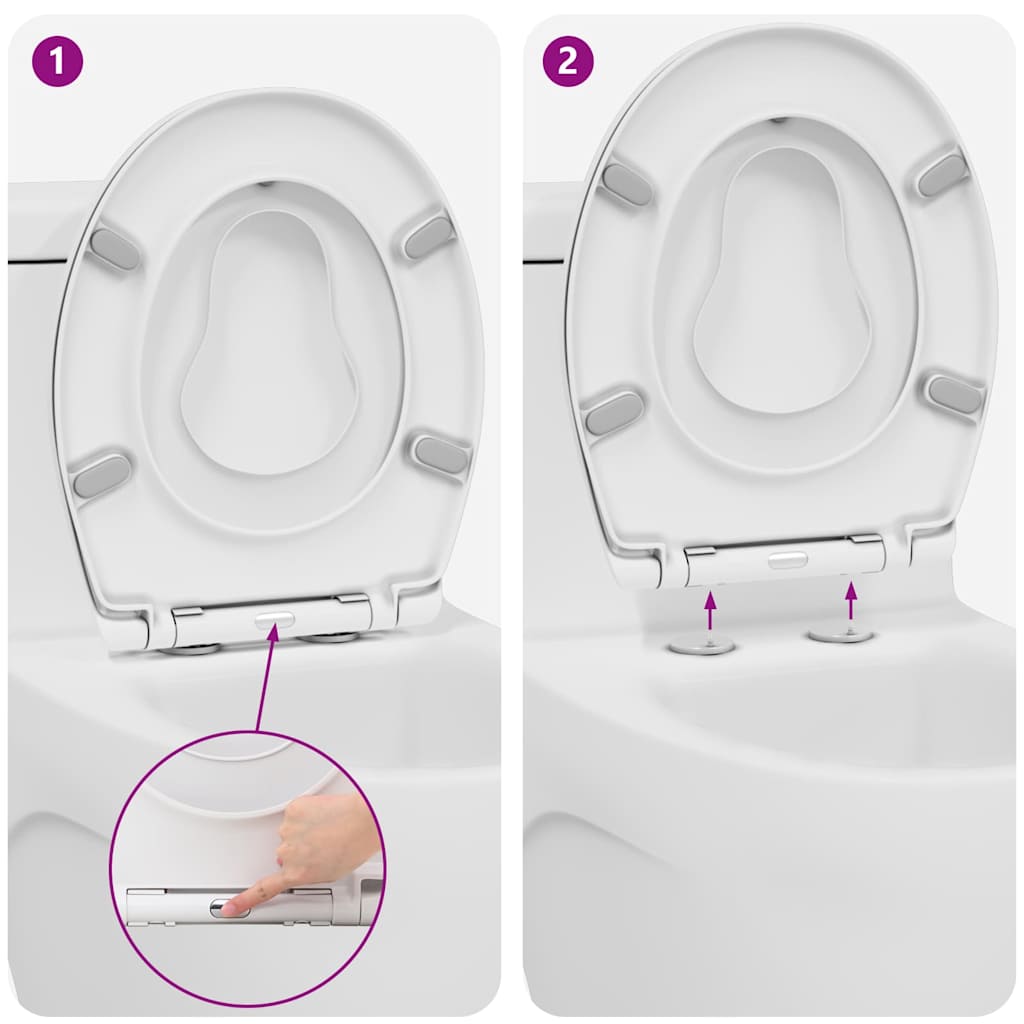 1

2