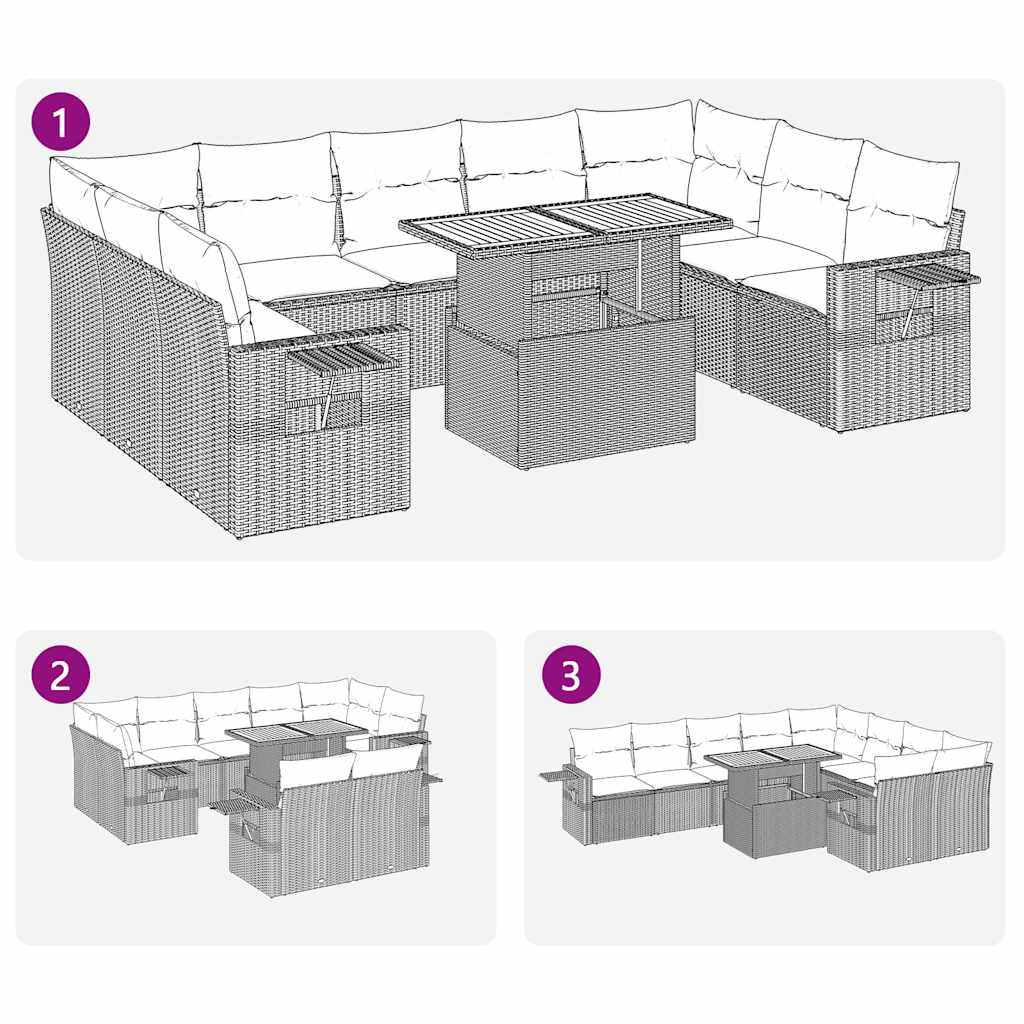 1

2

3