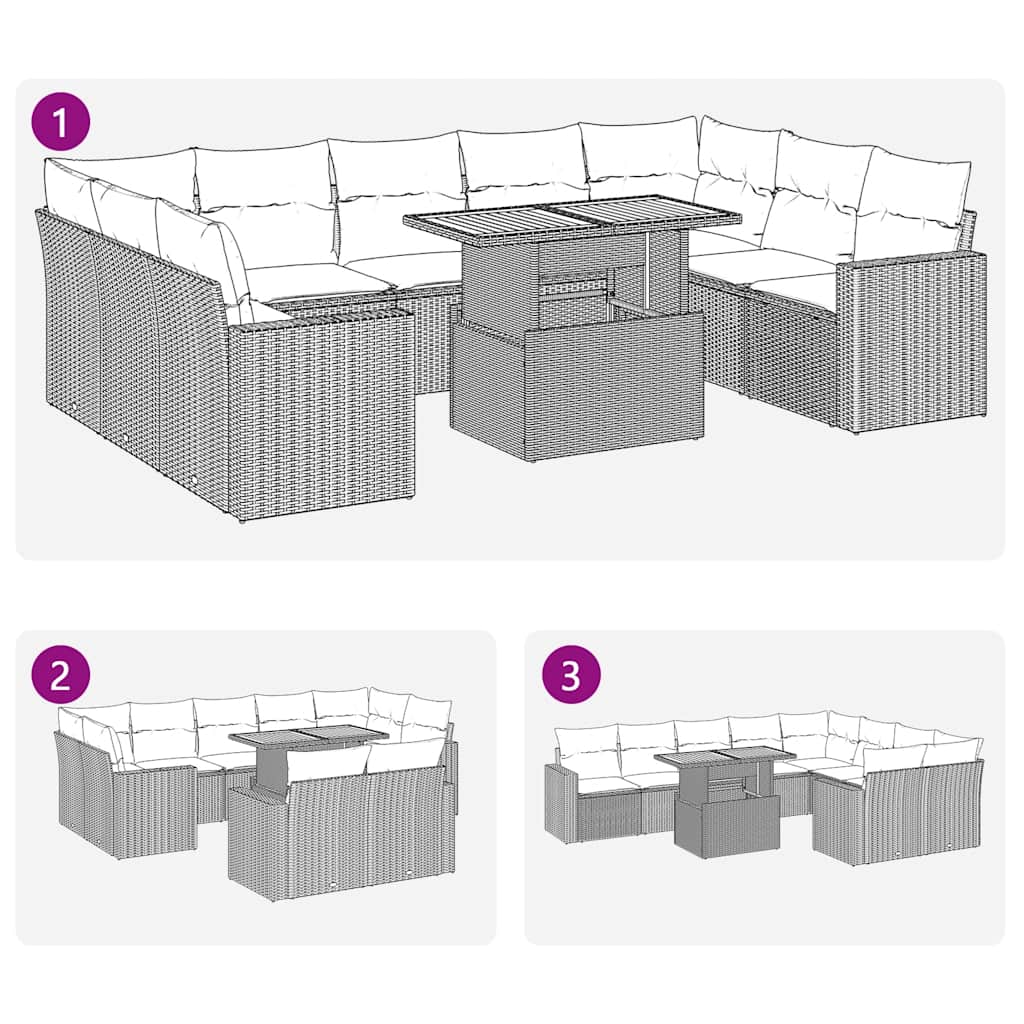 1

2

3