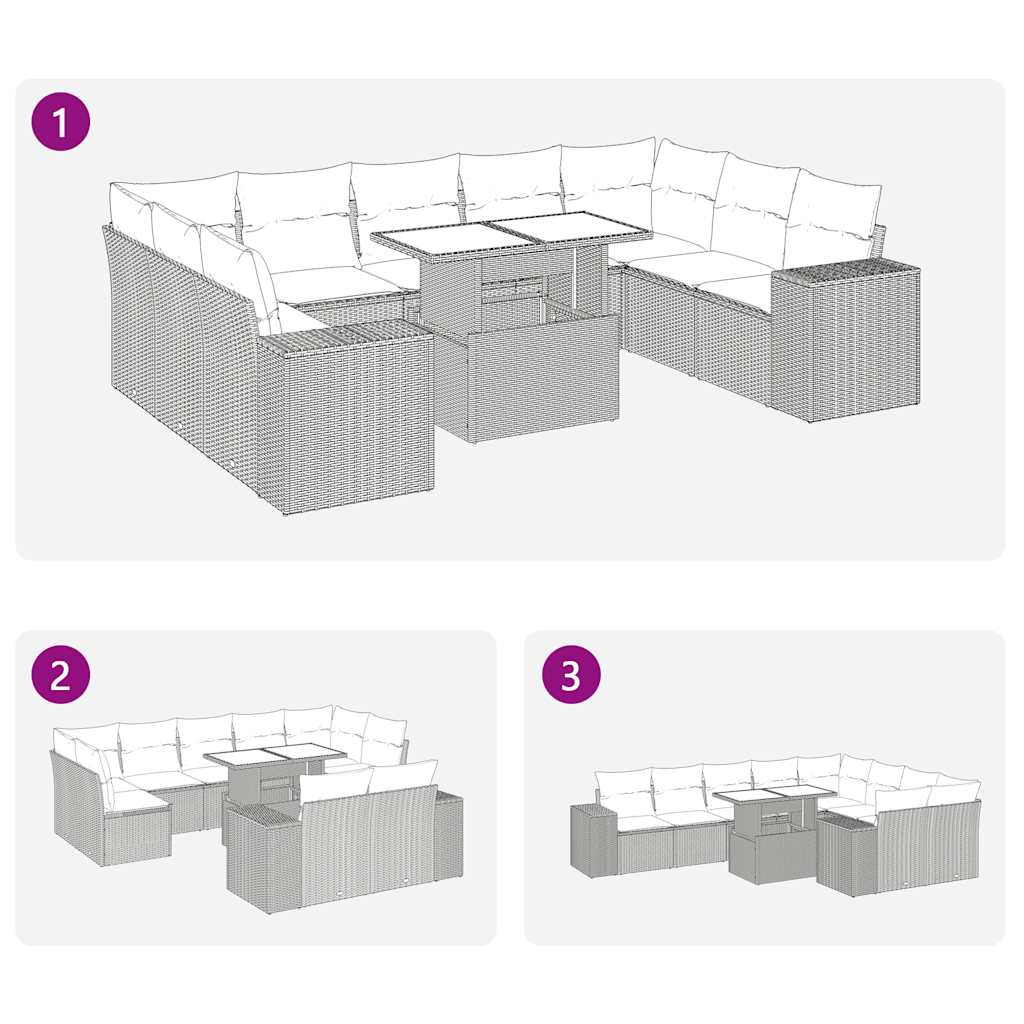 1

2

3