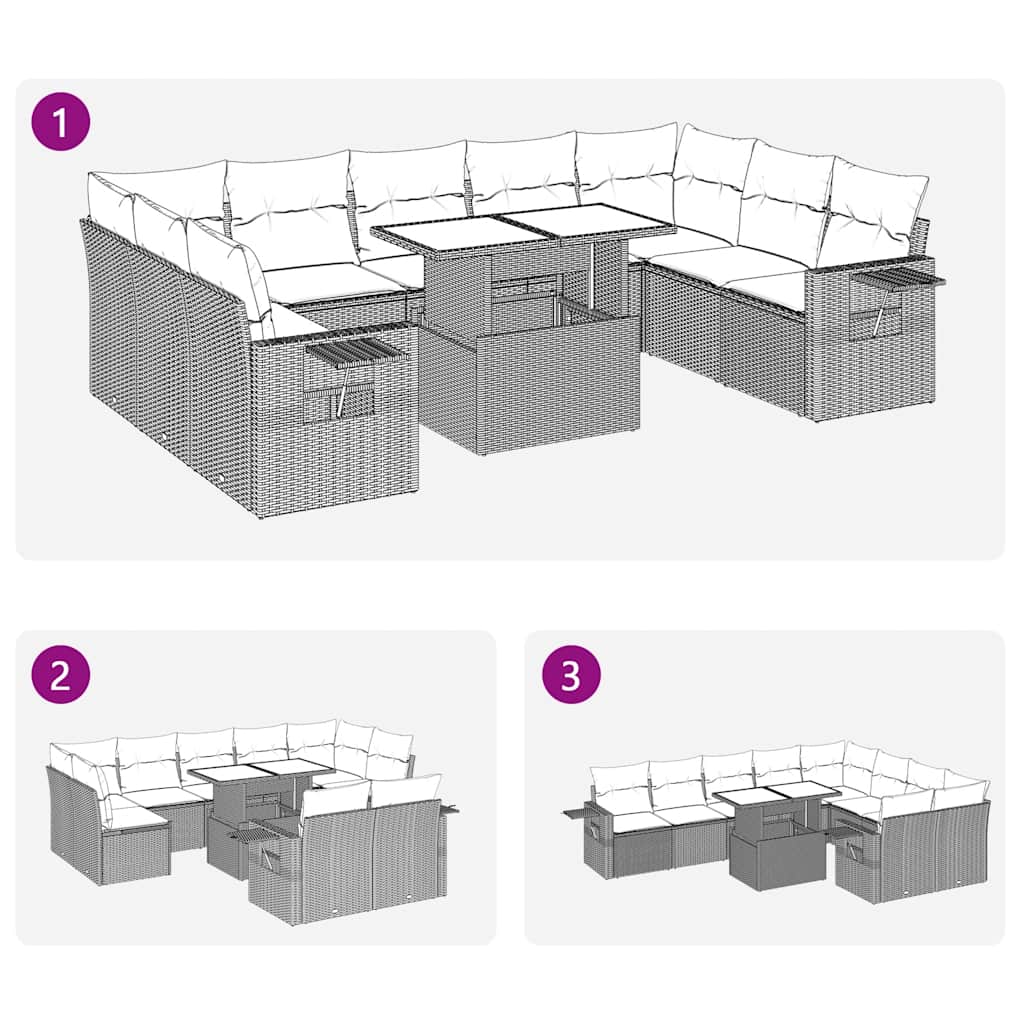 1

2

3