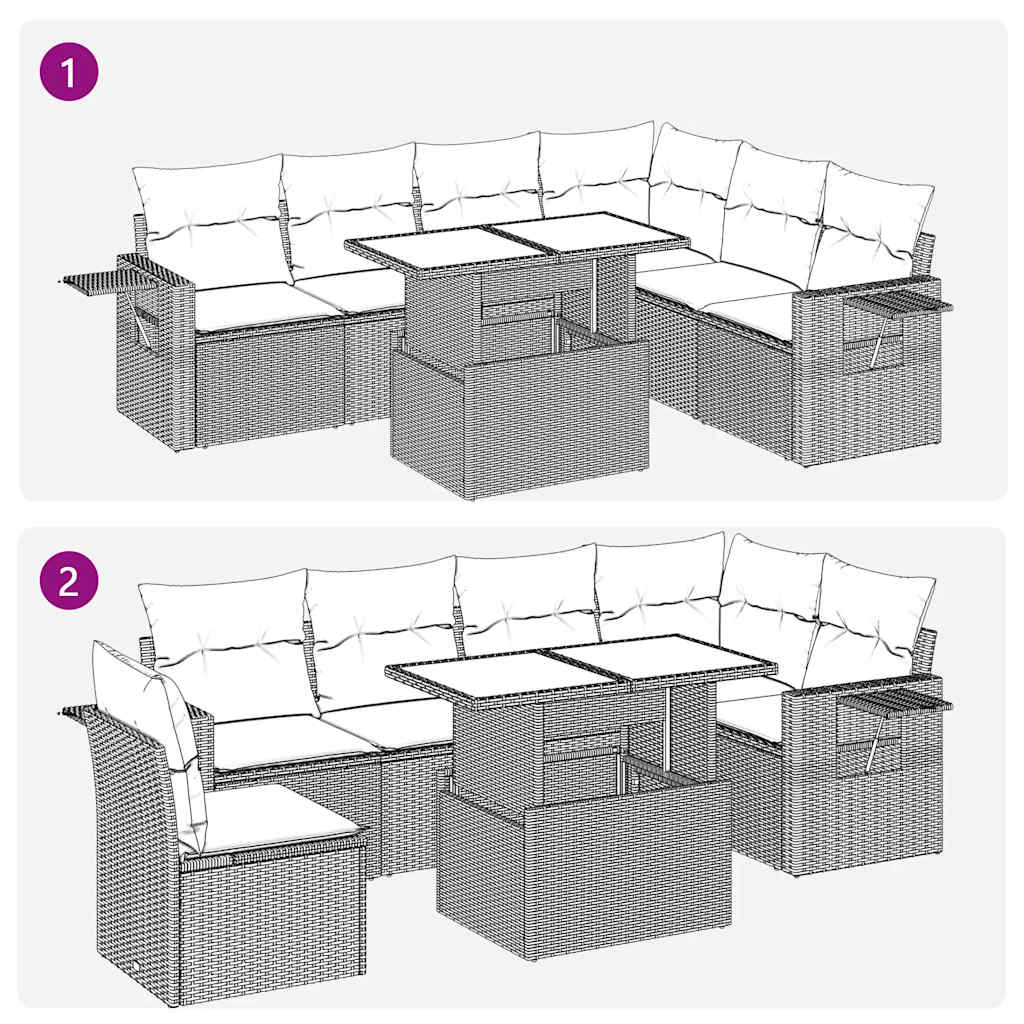 1

2