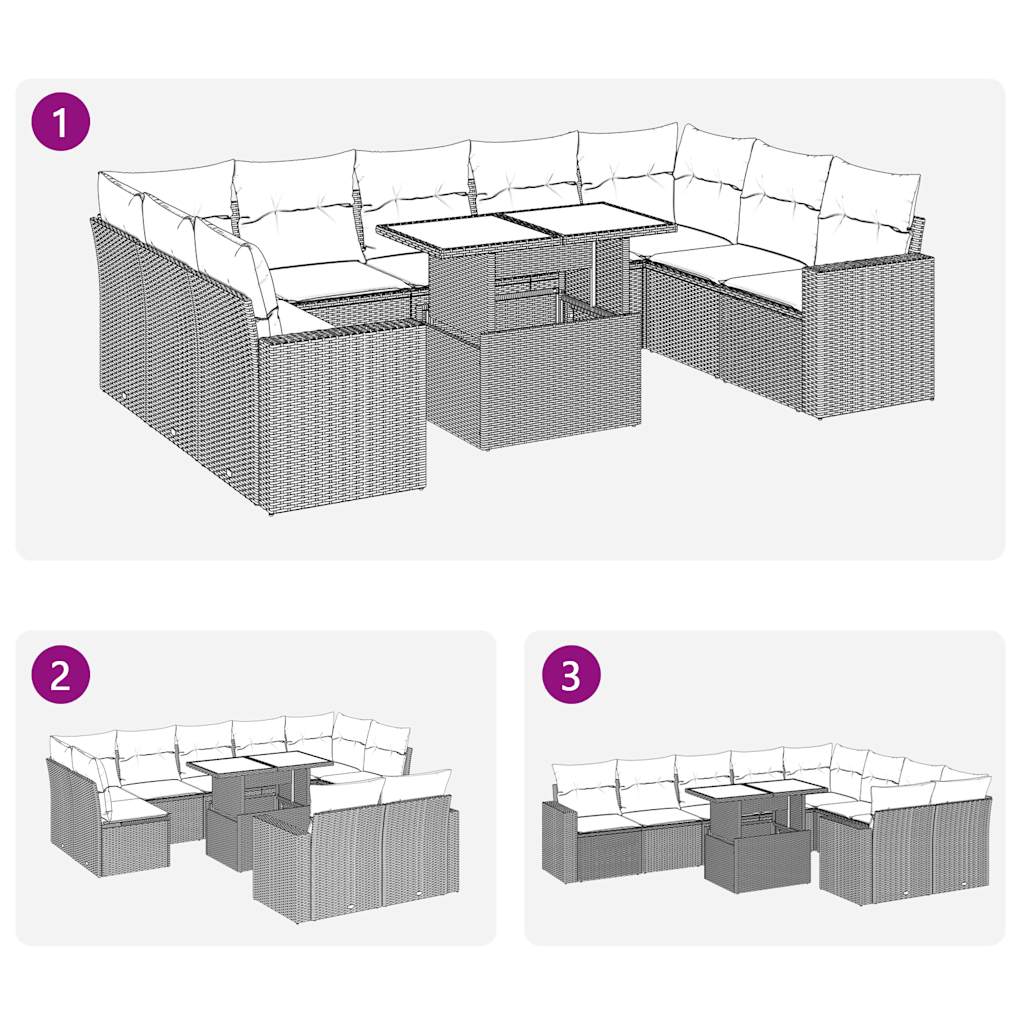 1

2

3