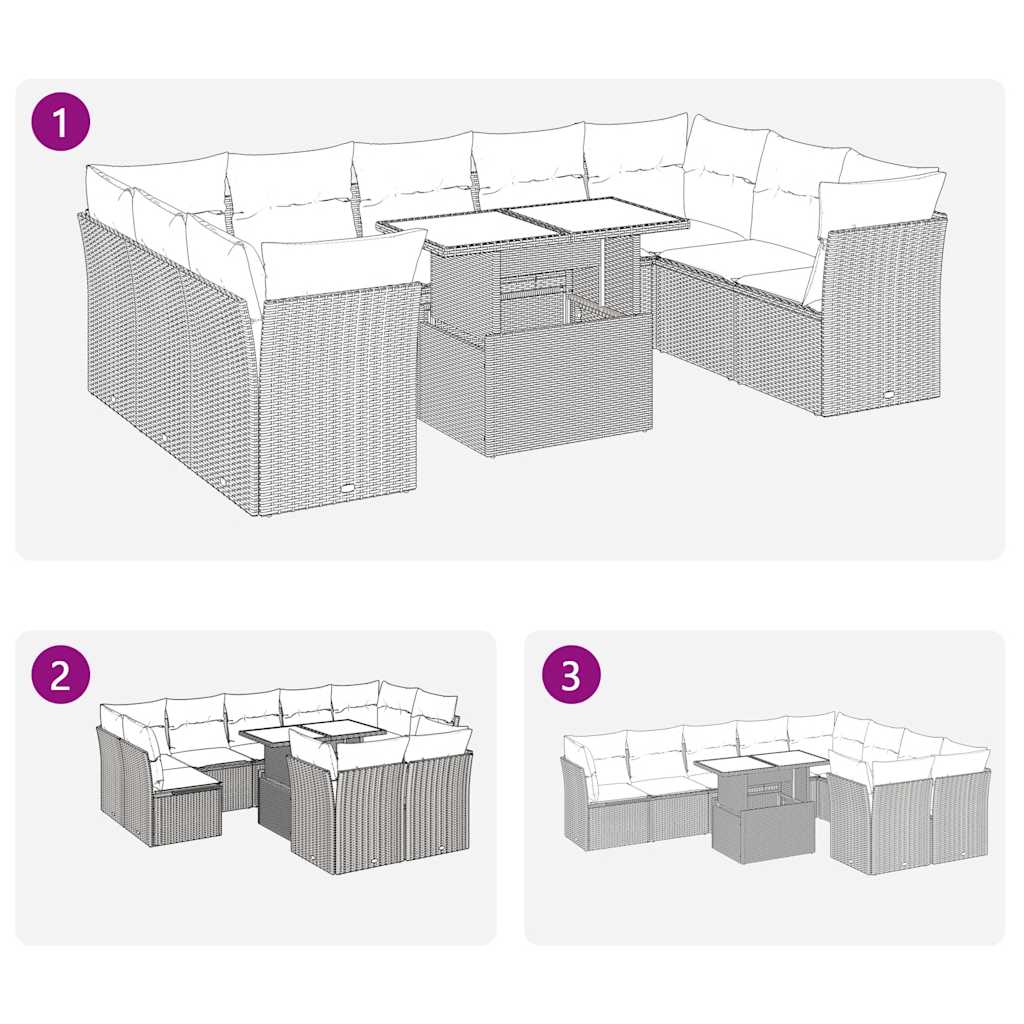 1

2

3