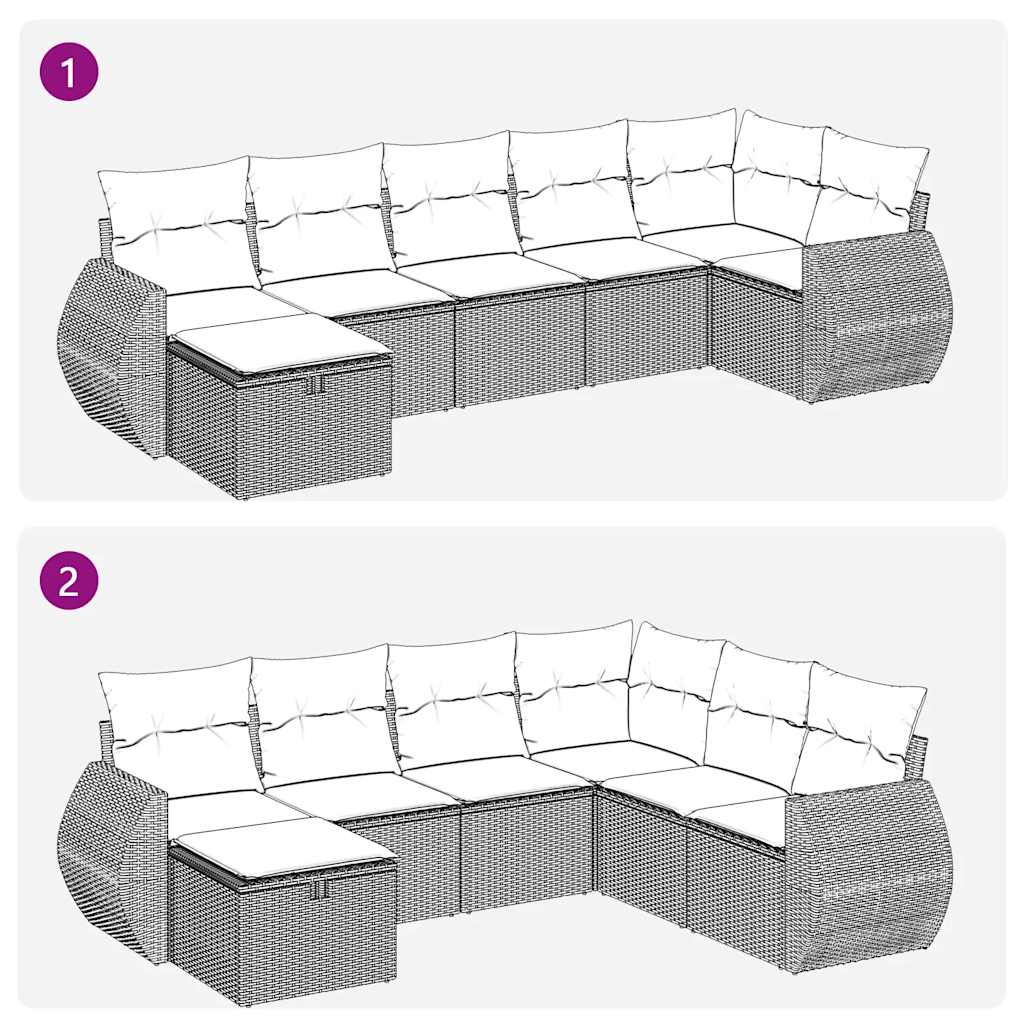 1

2