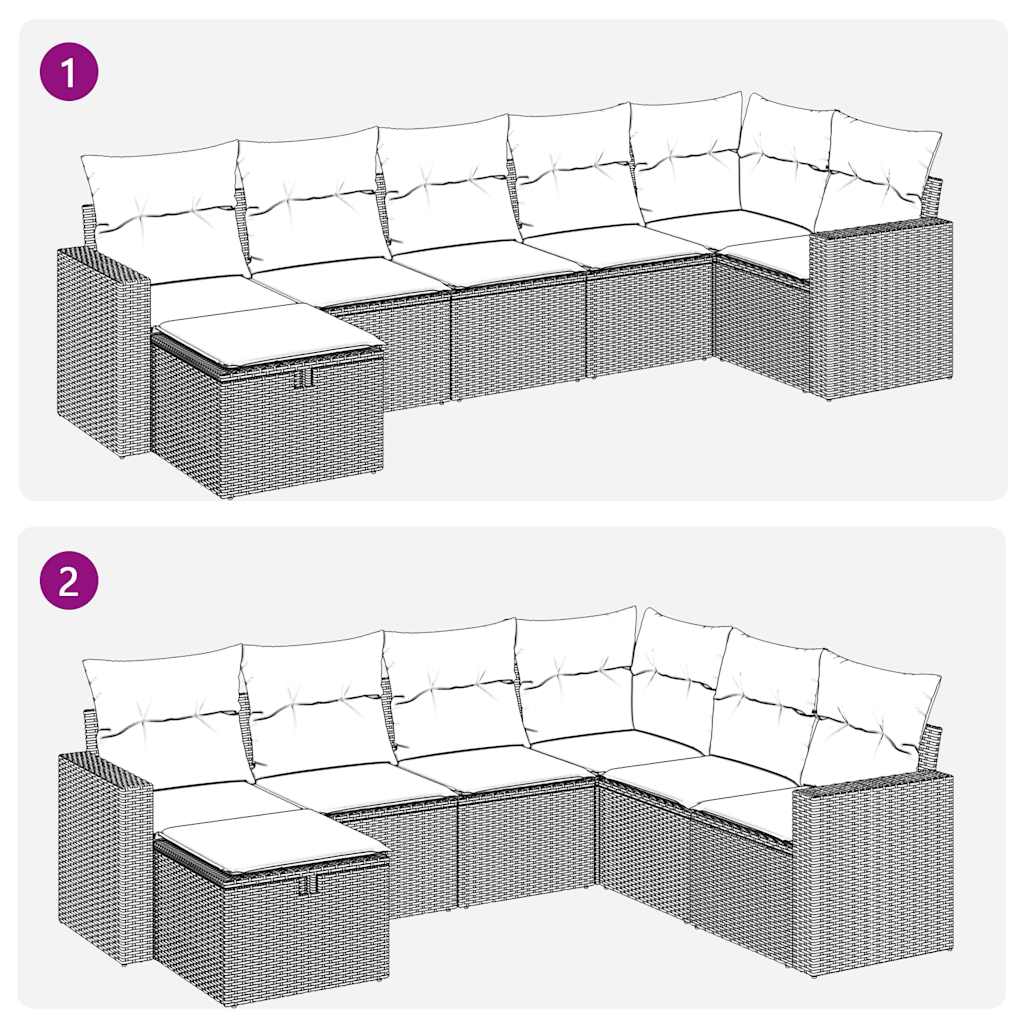 1

2