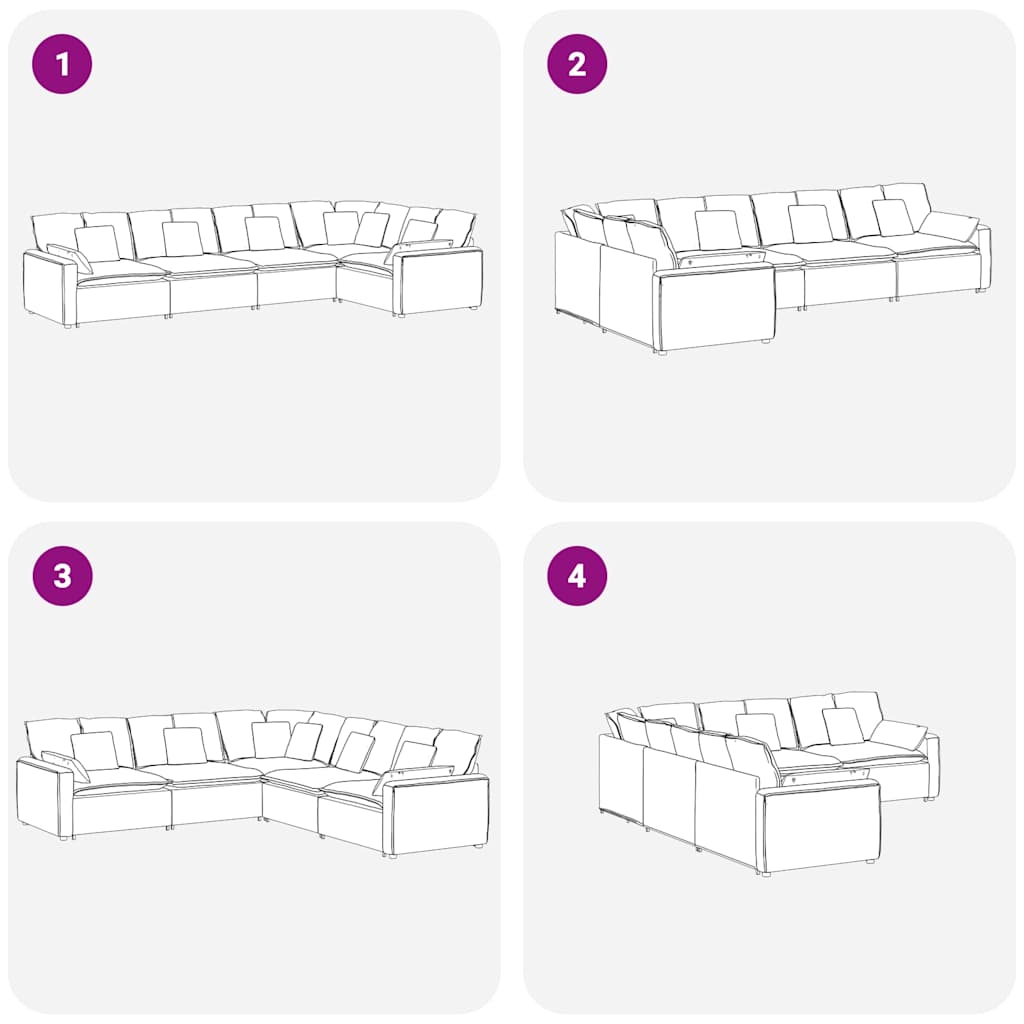 1

2

3

4