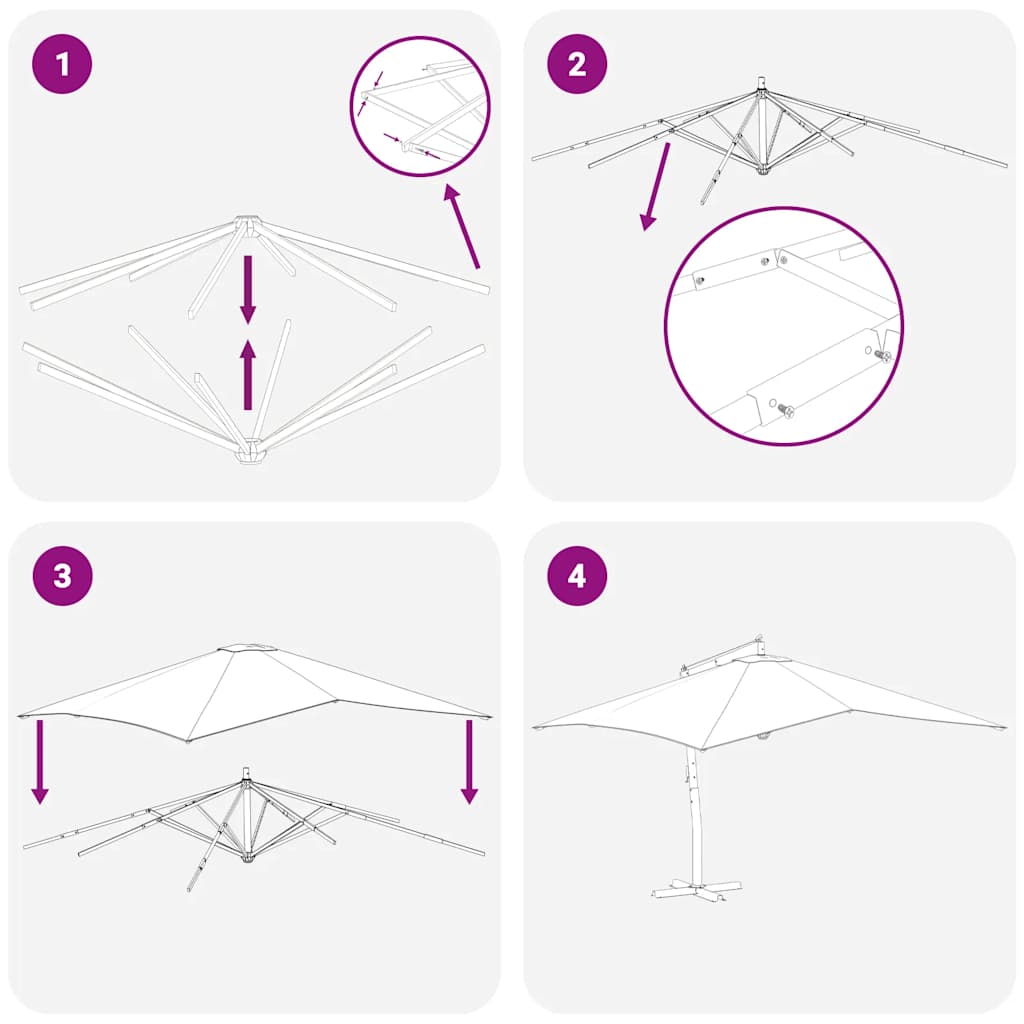 1

2

3

4