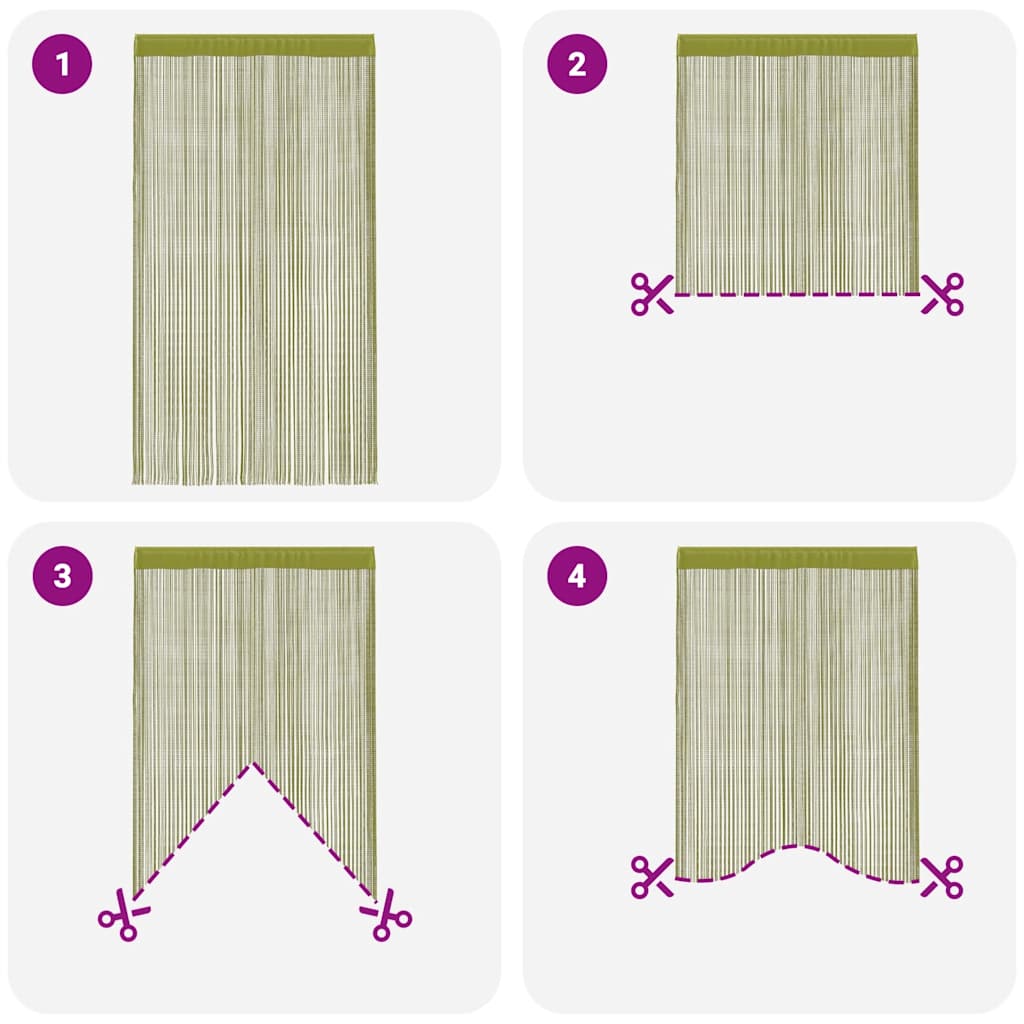 1

2

3

4