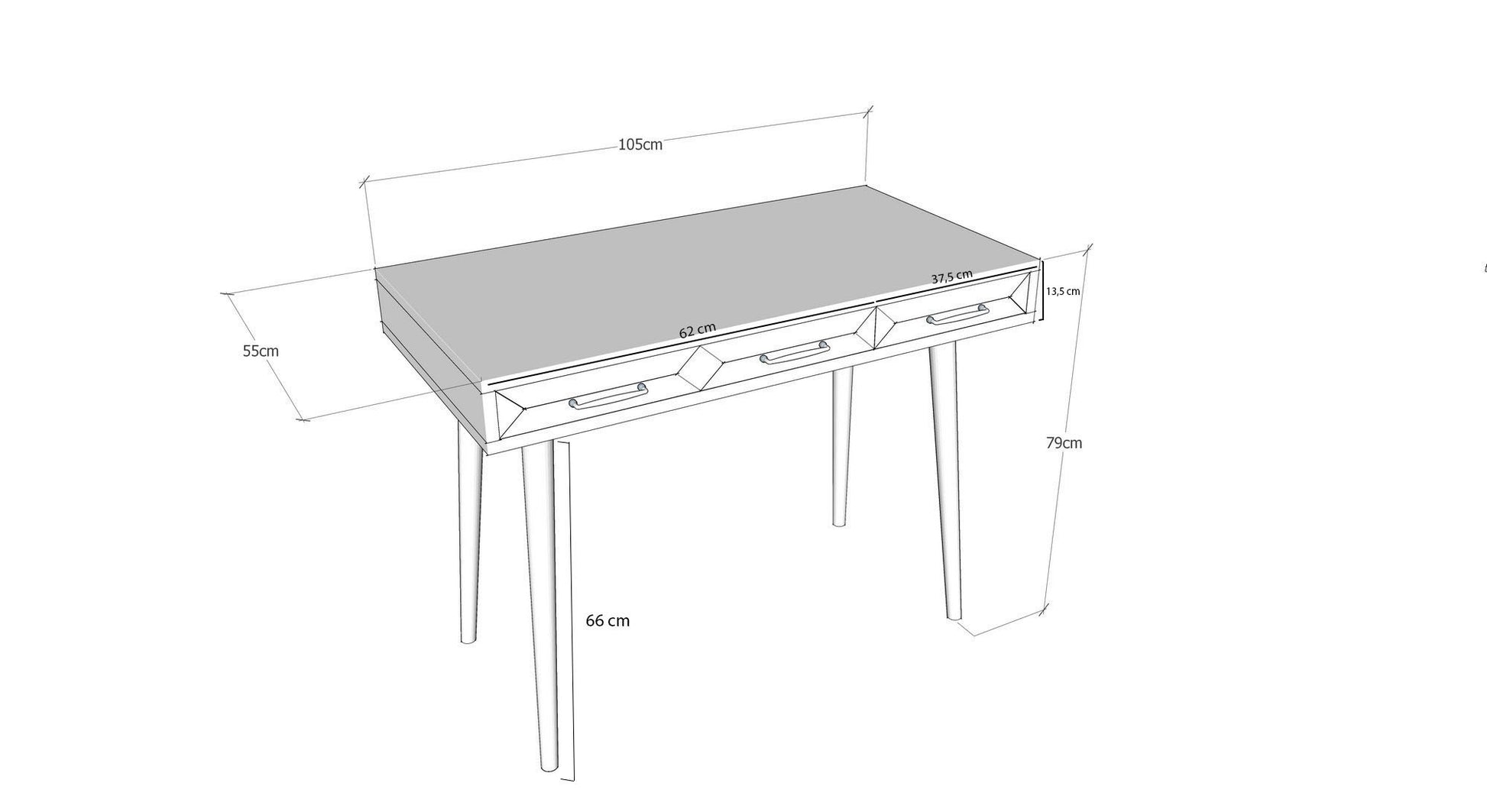 105cm

55cm

37,5 cm

13,5 cm

62 cm

79cm

66 cm