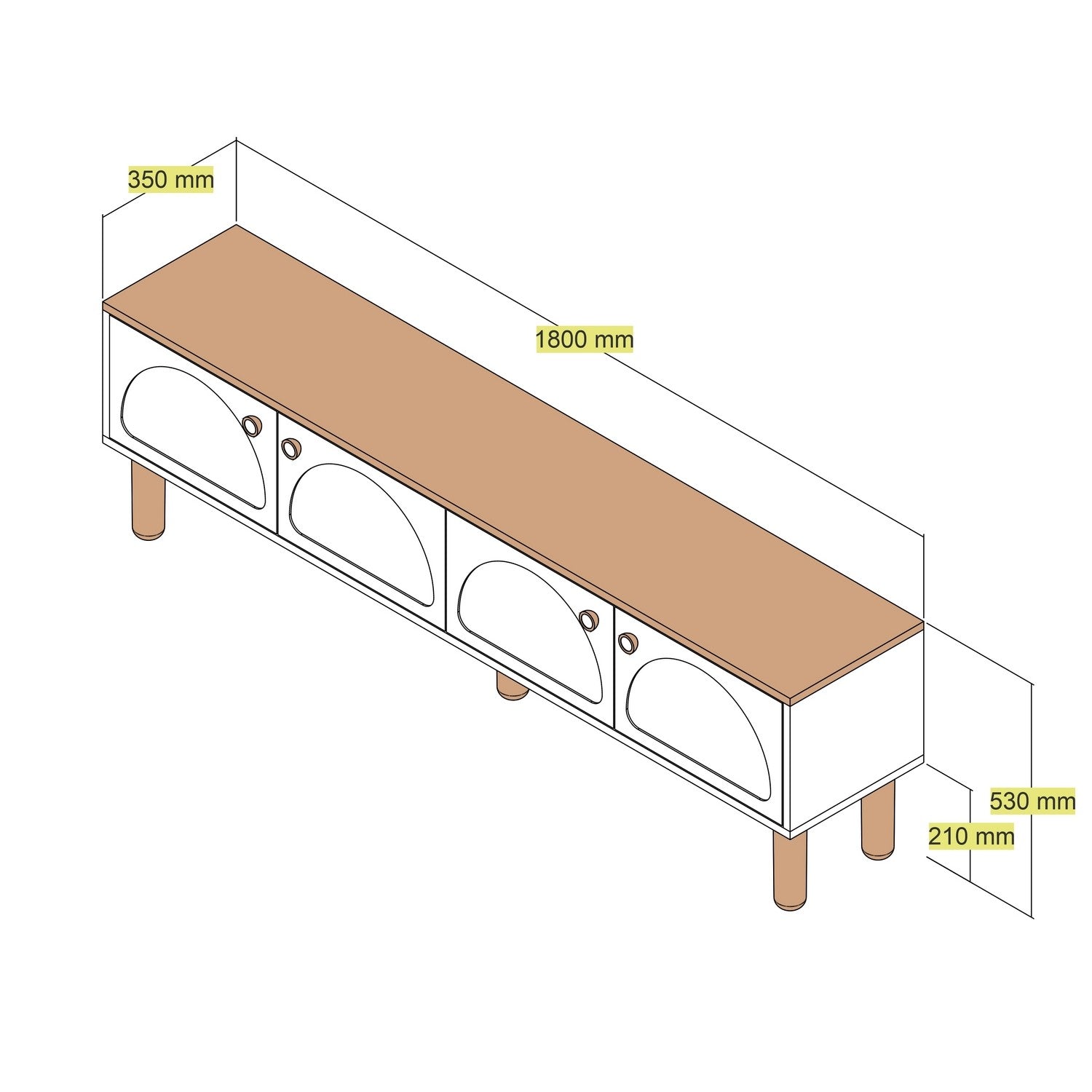 350 mm

1800 mm

530 mm

210 mm