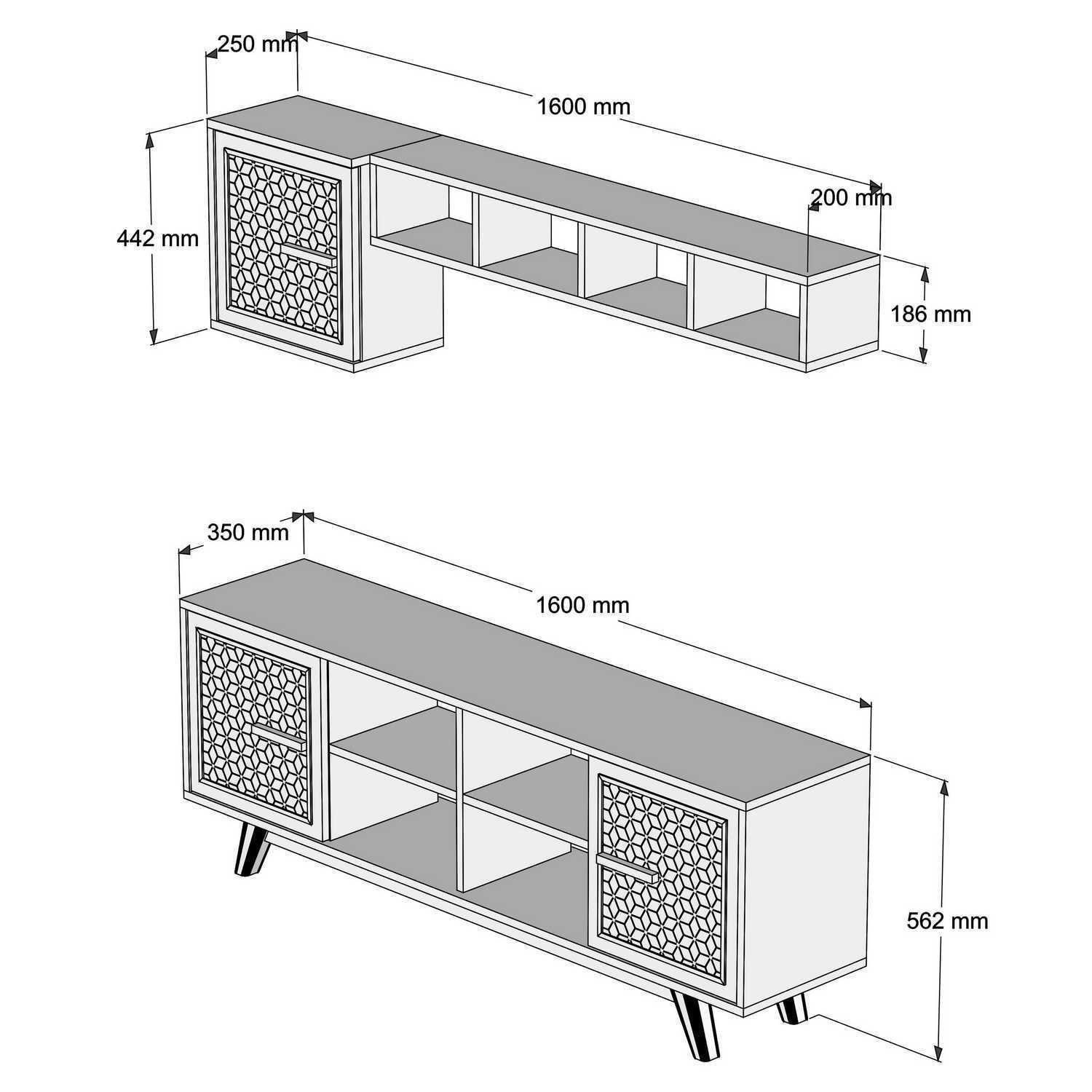 250 mm
1600 mm
200 mm
442 mm
186 mm

350 mm
1600 mm
562 mm