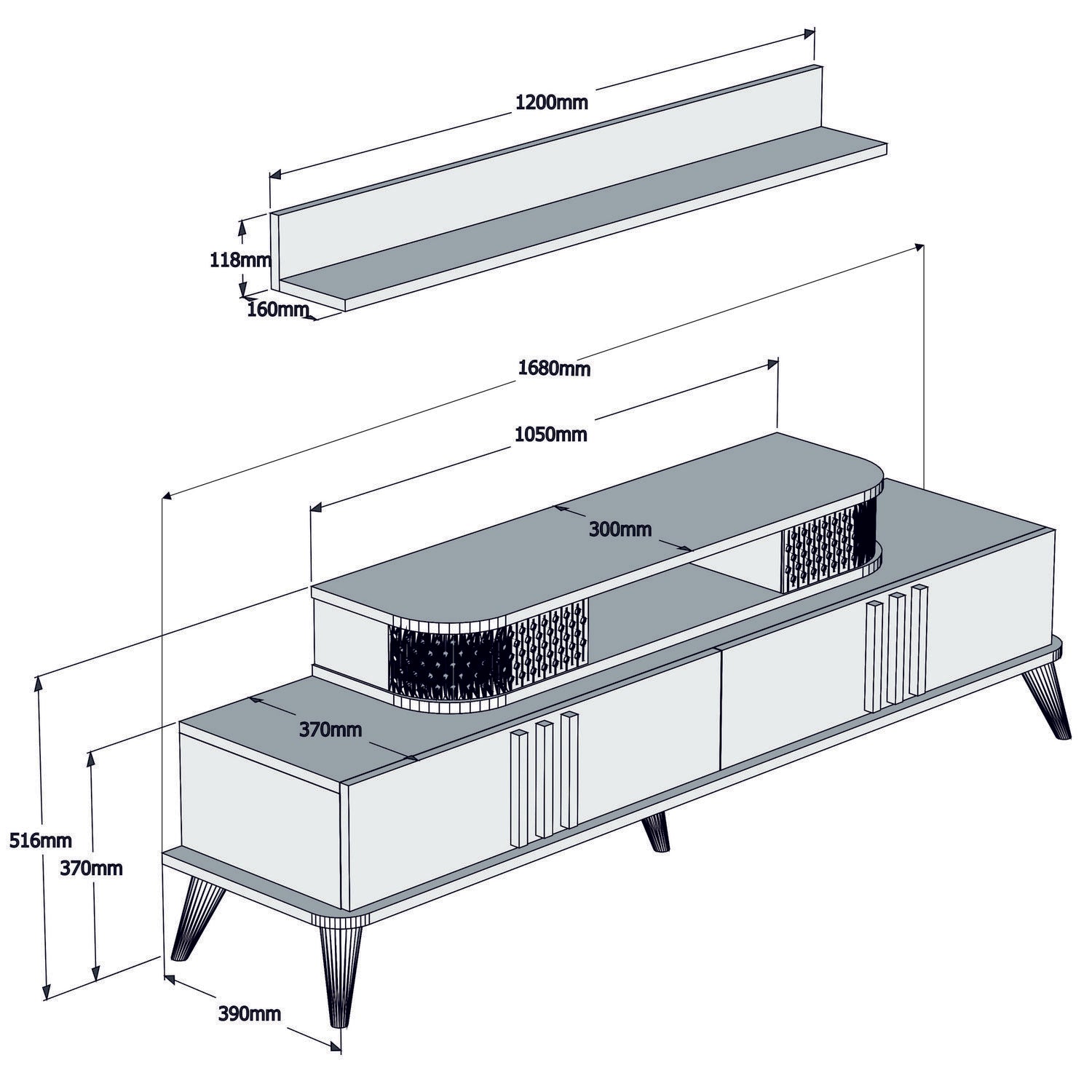 1200mm

118mm

160mm

1680mm

1050mm

300mm

370mm

516mm

370mm

390mm