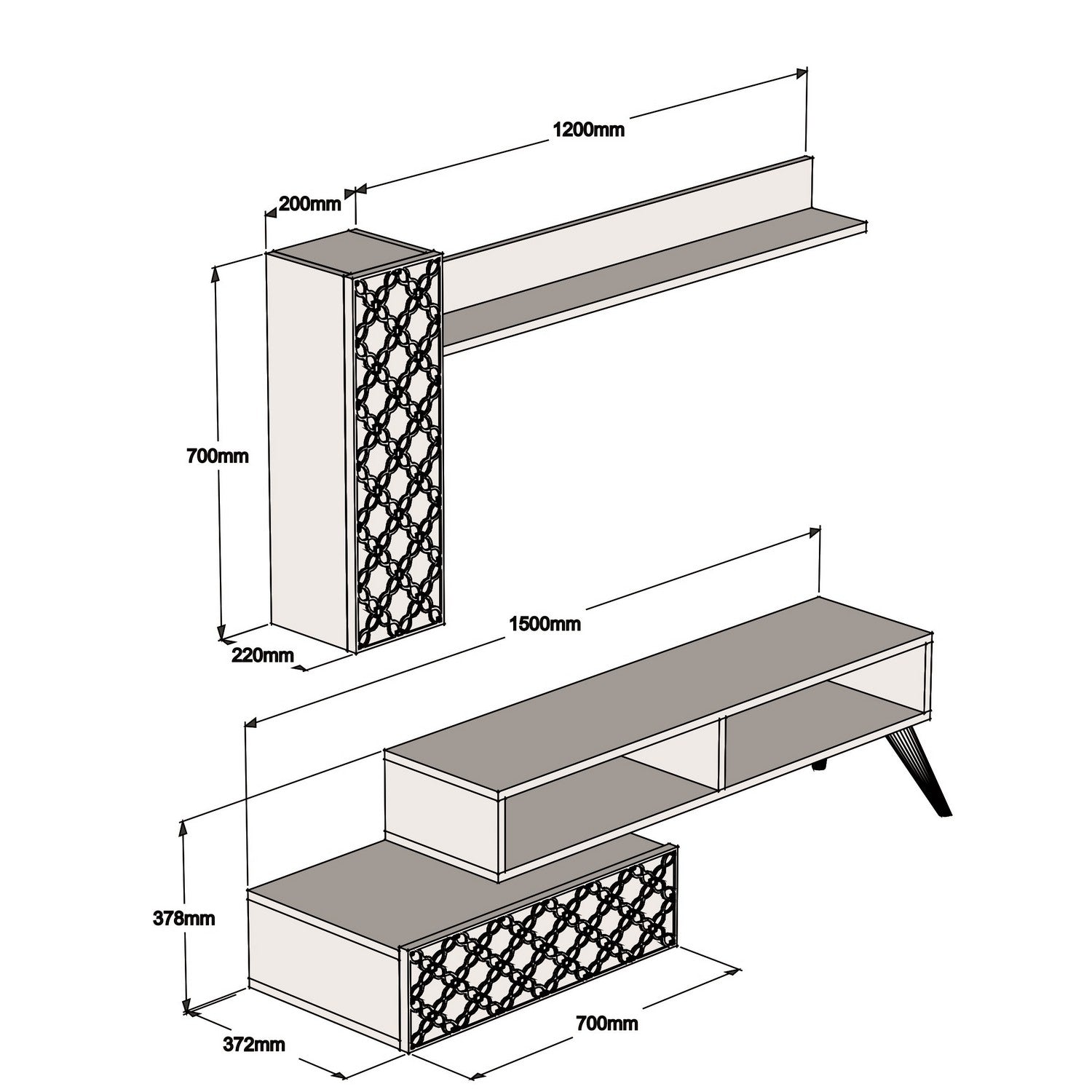 1200mm

200mm

700mm

220mm

1500mm

378mm

372mm

700mm