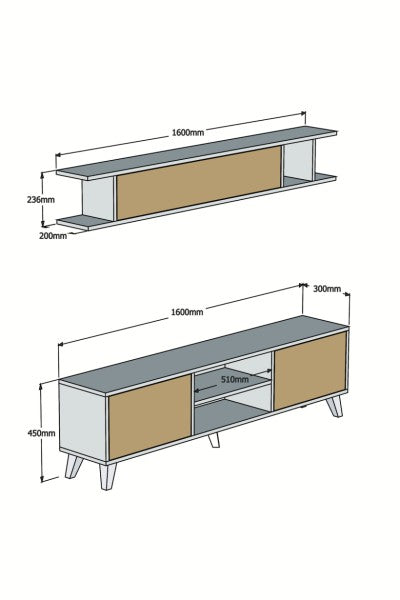 1600mm
236mm
200mm

300mm
1600mm
510mm
450mm