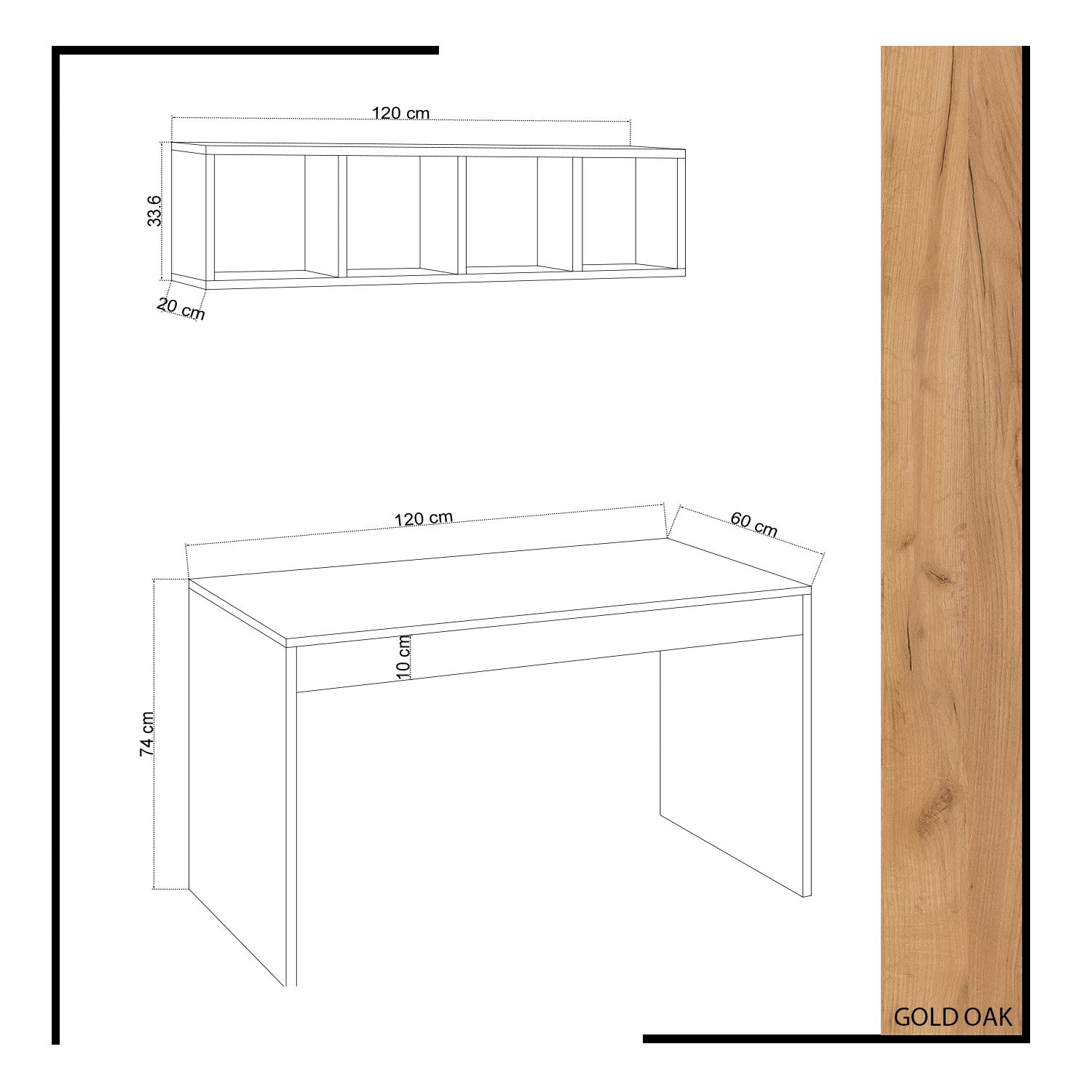 120 cm
33.6
20 cm
120 cm
60 cm
10 cm
74 cm
GOLD OAK