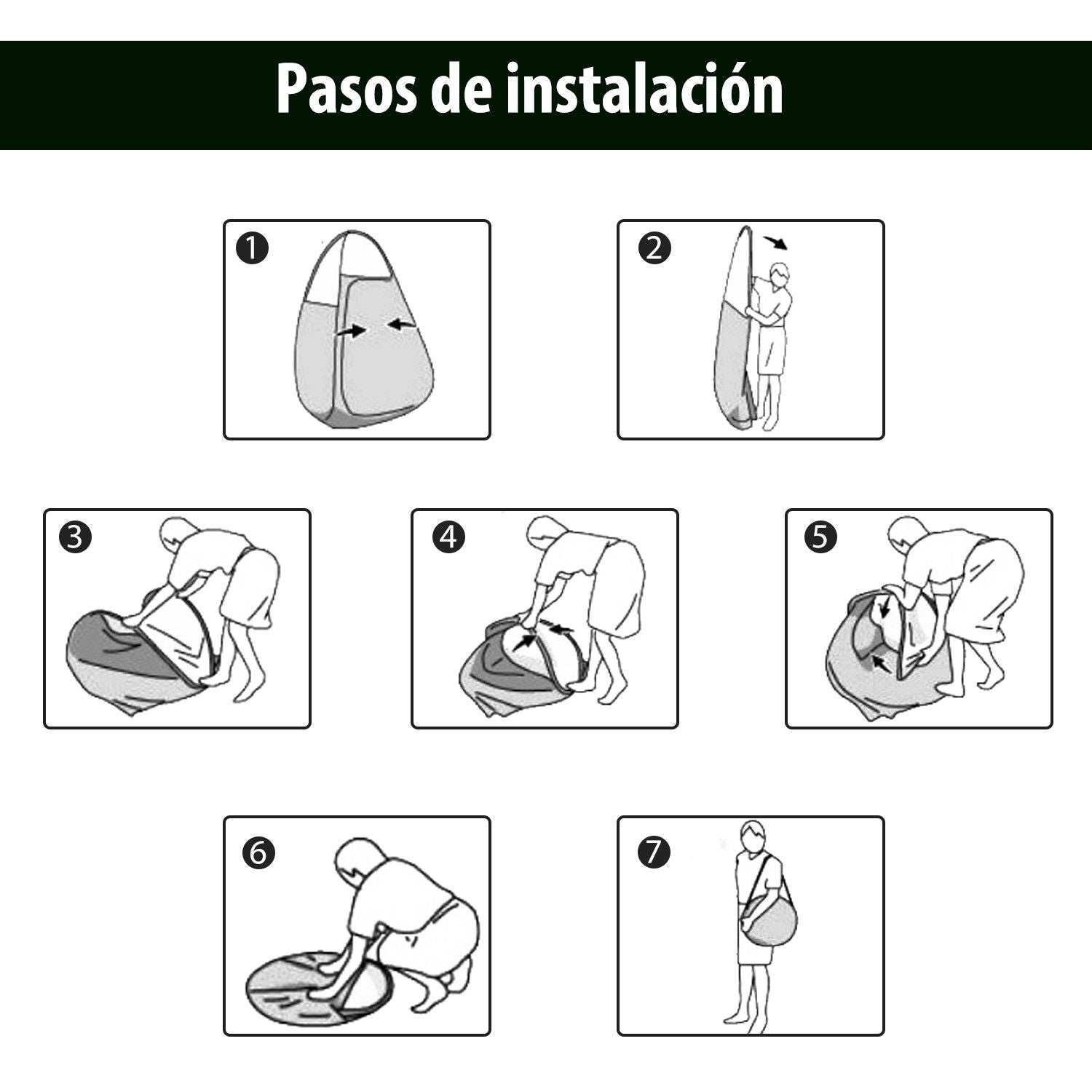 Pasos de instalación

1

2

3

4

5

6

7