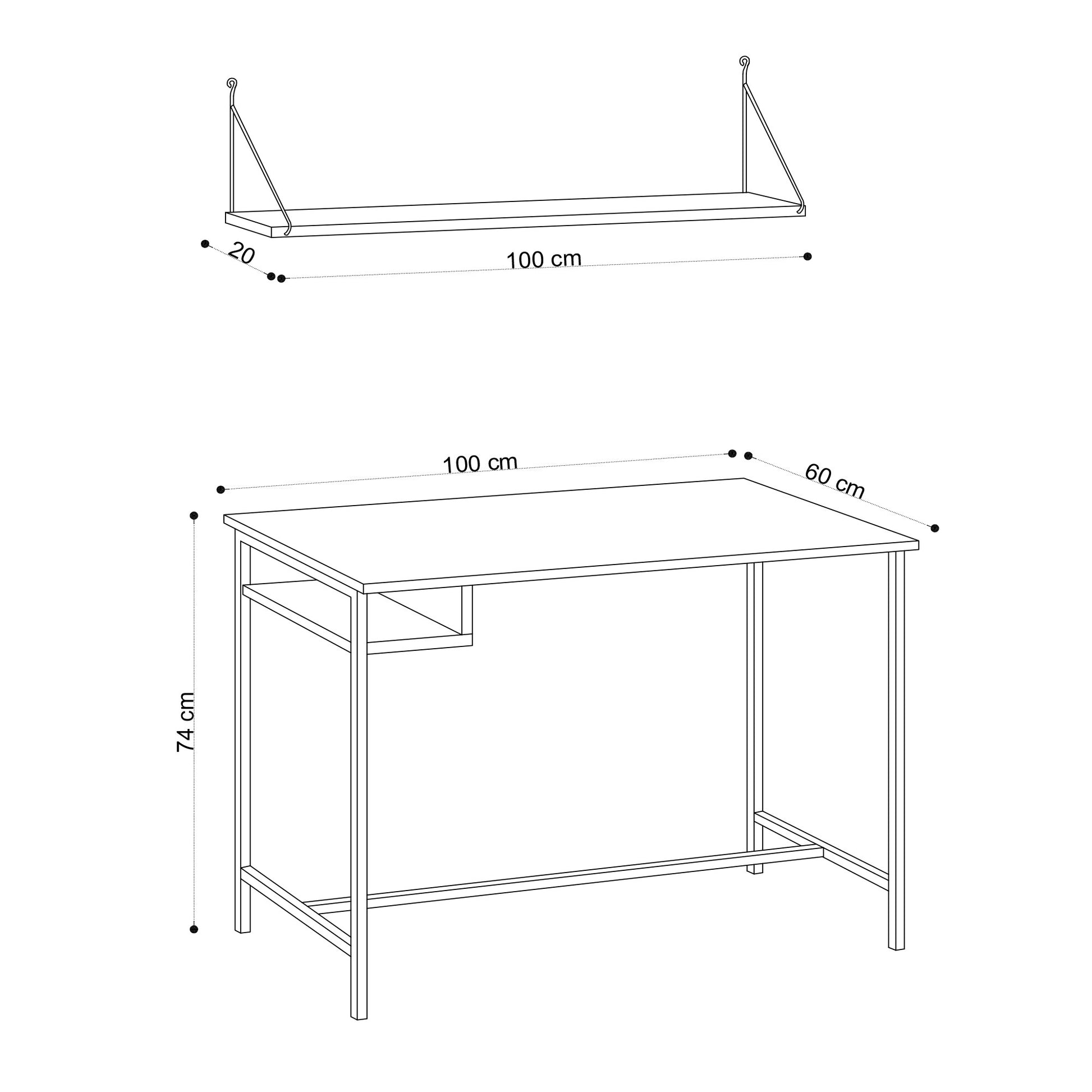 20

100 cm

100 cm

60 cm

74 cm