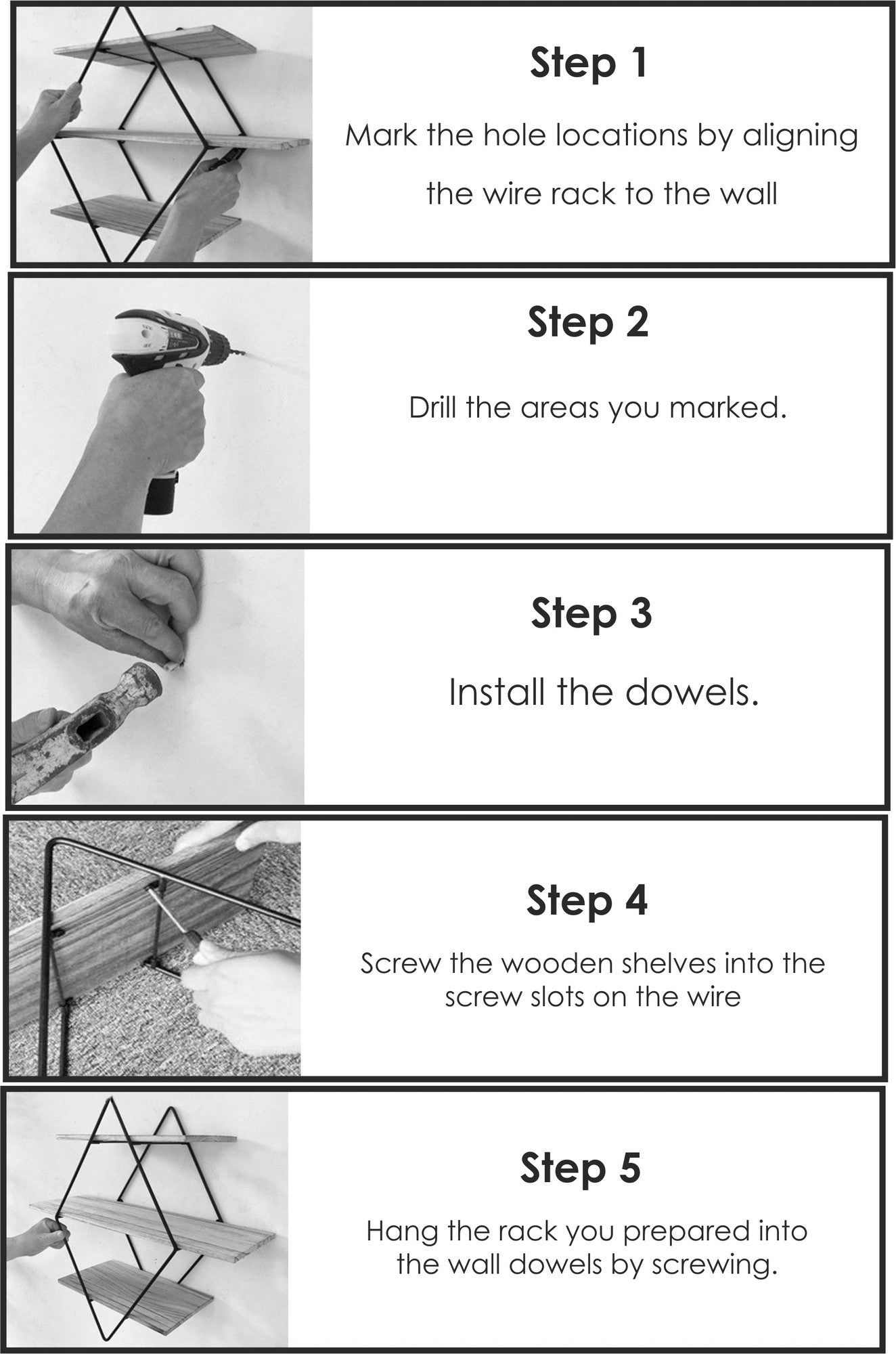 Step 1

Mark the hole locations by aligning the wire rack to the wall

Step 2

Drill the areas you marked.

Step 3

Install the dowels.

Step 4

Screw the wooden shelves into the screw slots on the wire

Step 5

Hang the rack you prepared into the wall dowels by screwing.