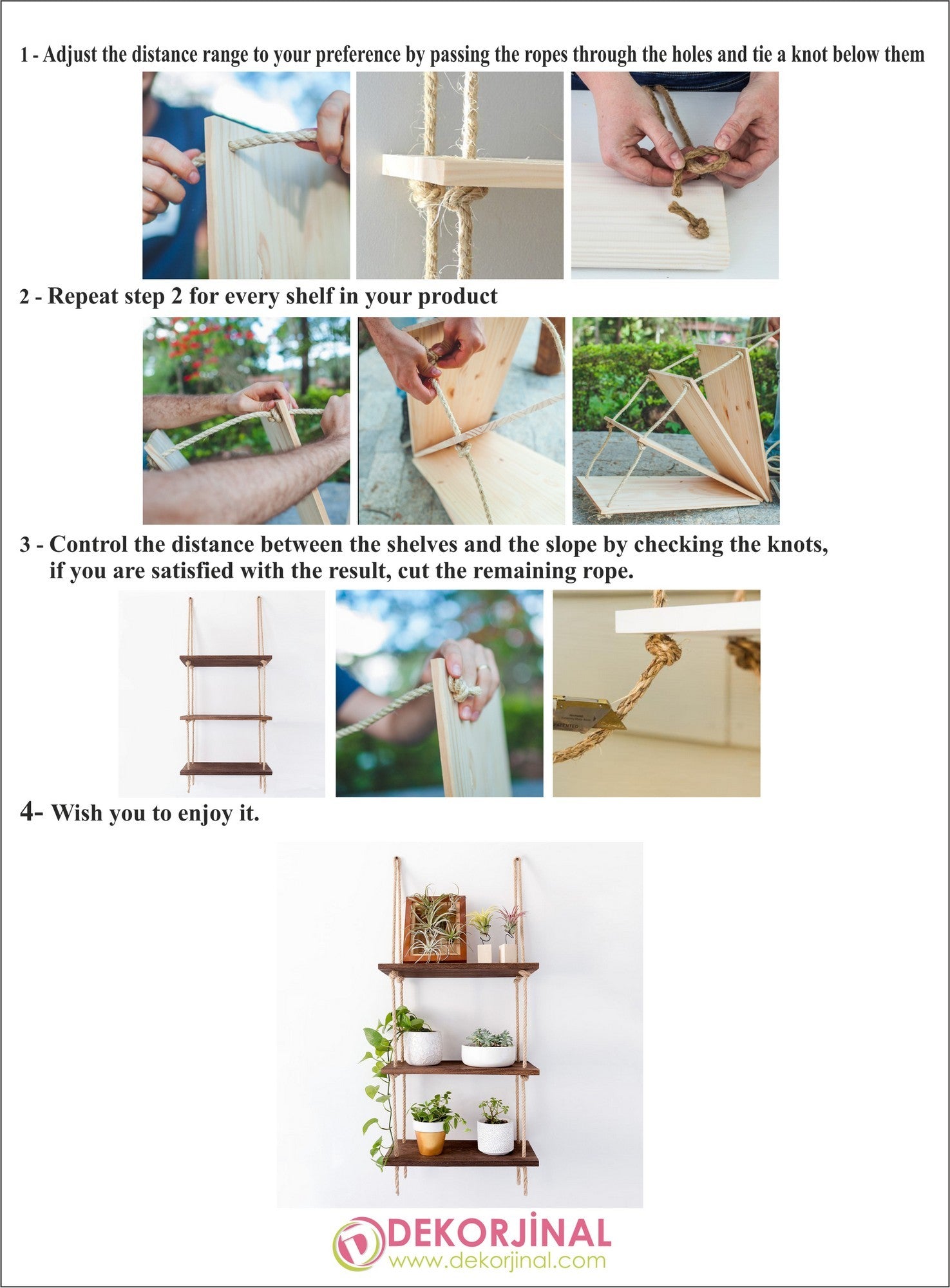 1 - Adjust the distance range to your preference by passing the ropes through the holes and tie a knot below them

2 - Repeat step 2 for every shelf in your product

3 - Control the distance between the shelves and the slope by checking the knots, if you are satisfied with the result, cut the remaining rope.

PATENTED

4- Wish you to enjoy it.

DEKORJİNAL
www.dekorjinal.com