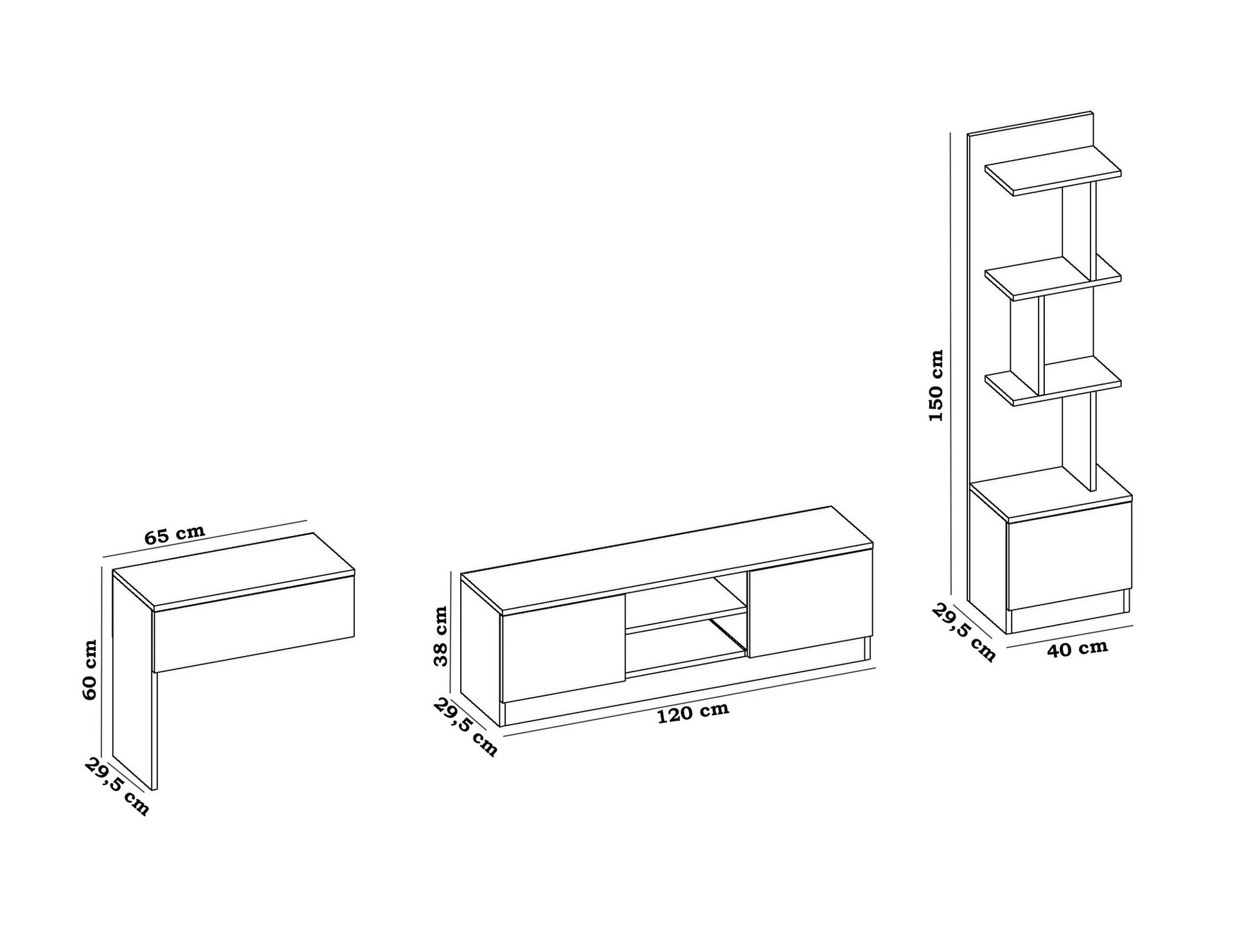 65 cm
60 cm
29,5 cm

38 cm
29,5 cm
120 cm

150 cm
29,5 cm
40 cm