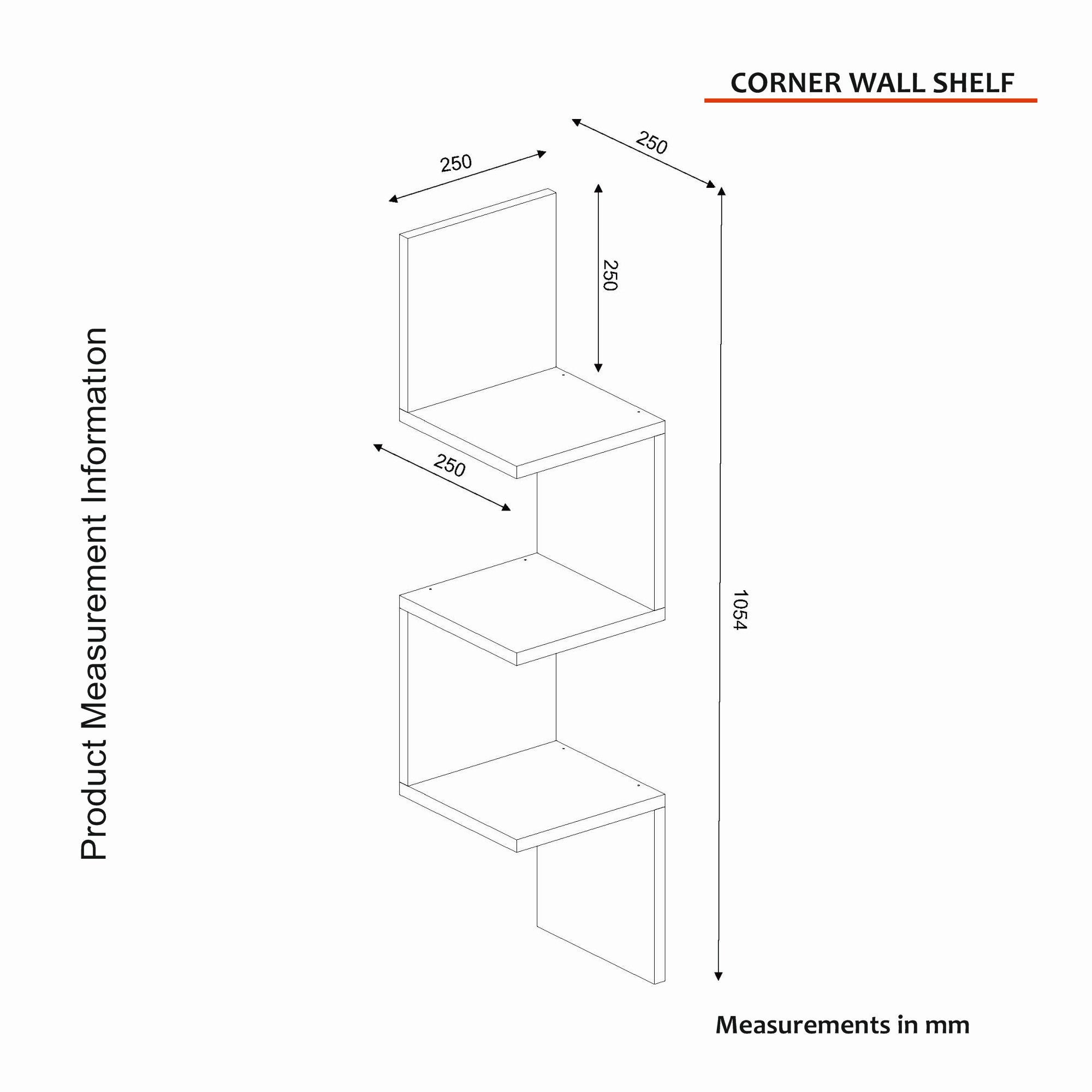 CORNER WALL SHELF

Product Measurement Information

250

250

250

250

1054

Measurements in mm