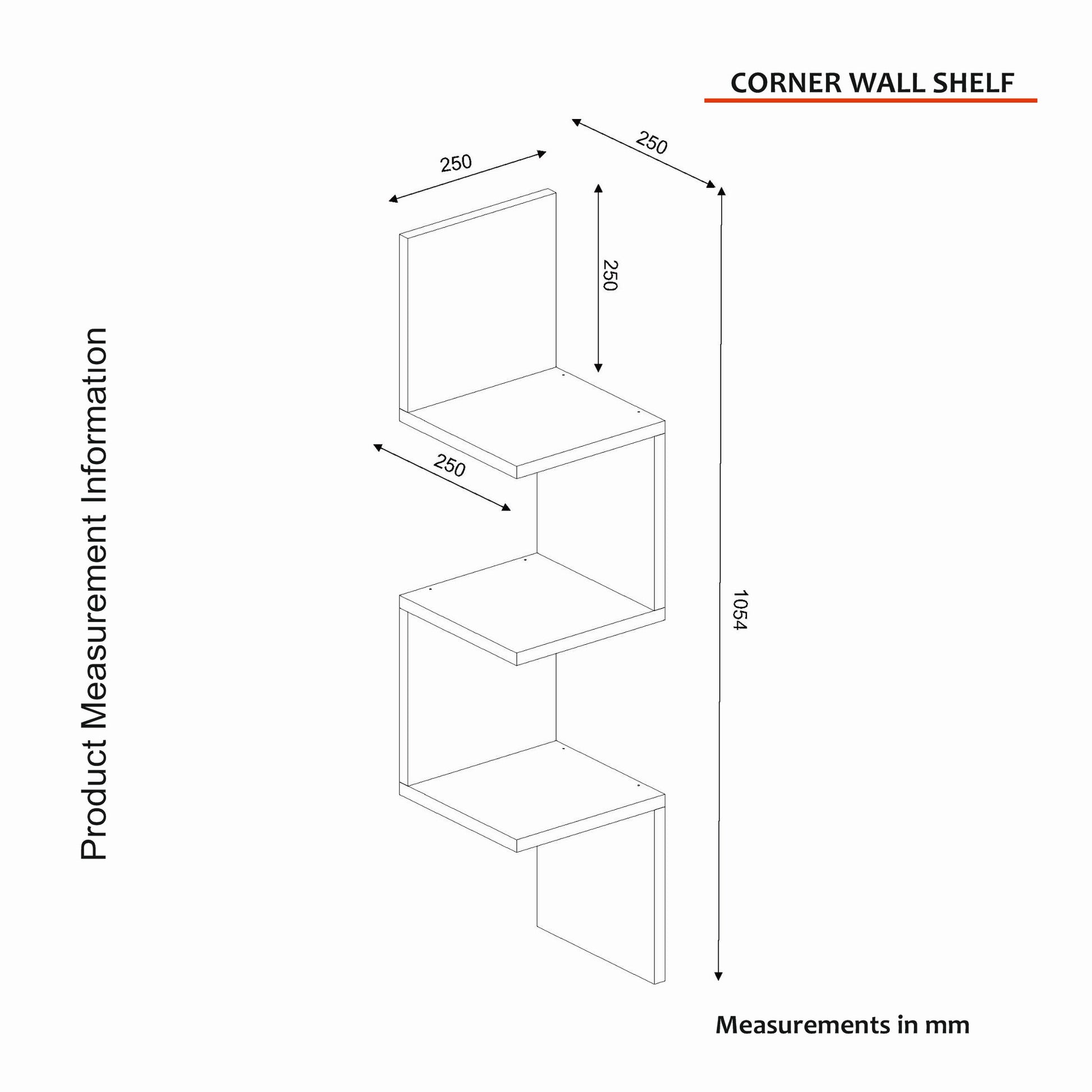 CORNER WALL SHELF

Product Measurement Information

250

250

250

250

1054

Measurements in mm