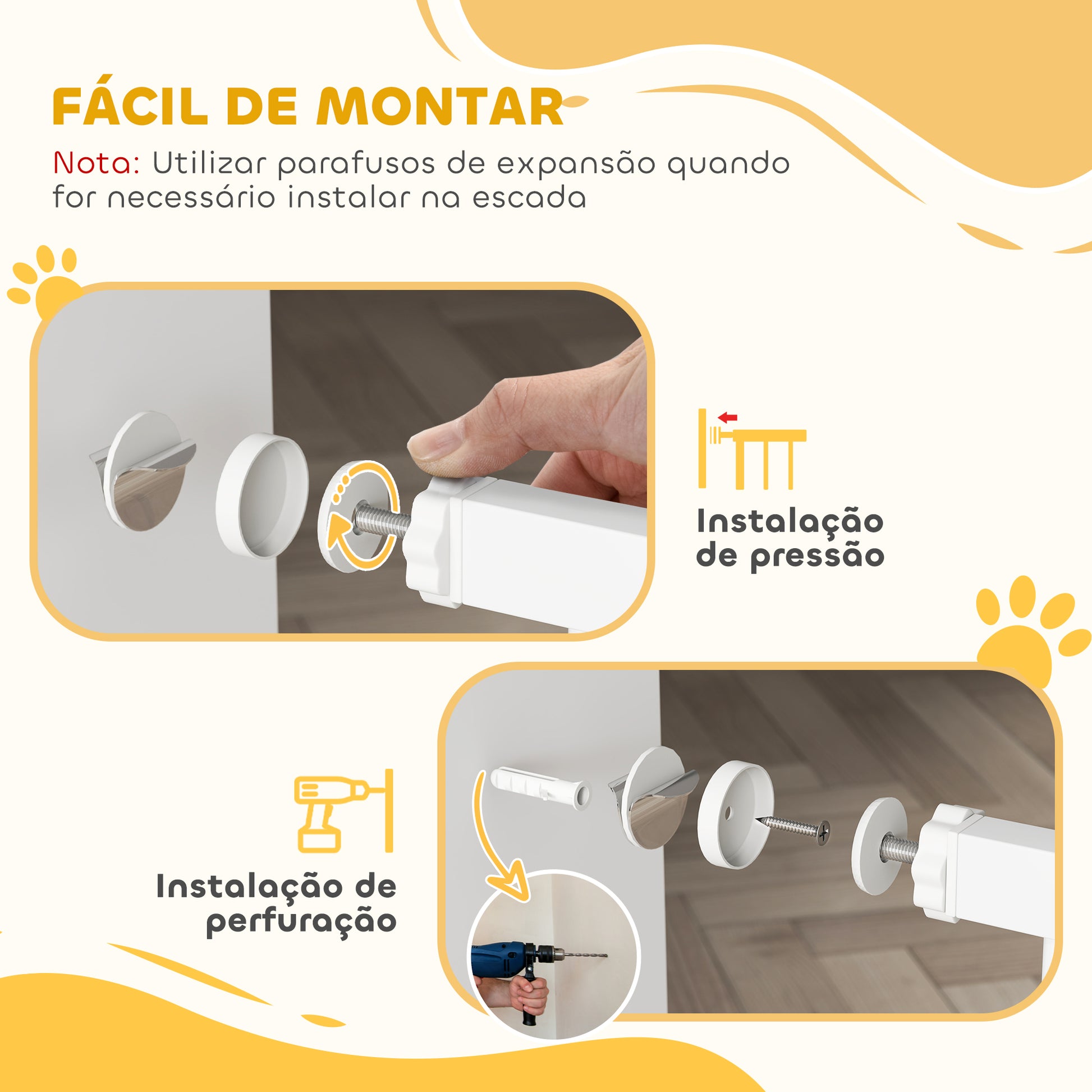 FÁCIL DE MONTAR

Nota: Utilizar parafusos de expansão quando for necessário instalar na escada

Instalação de pressão

Instalação de perfuração