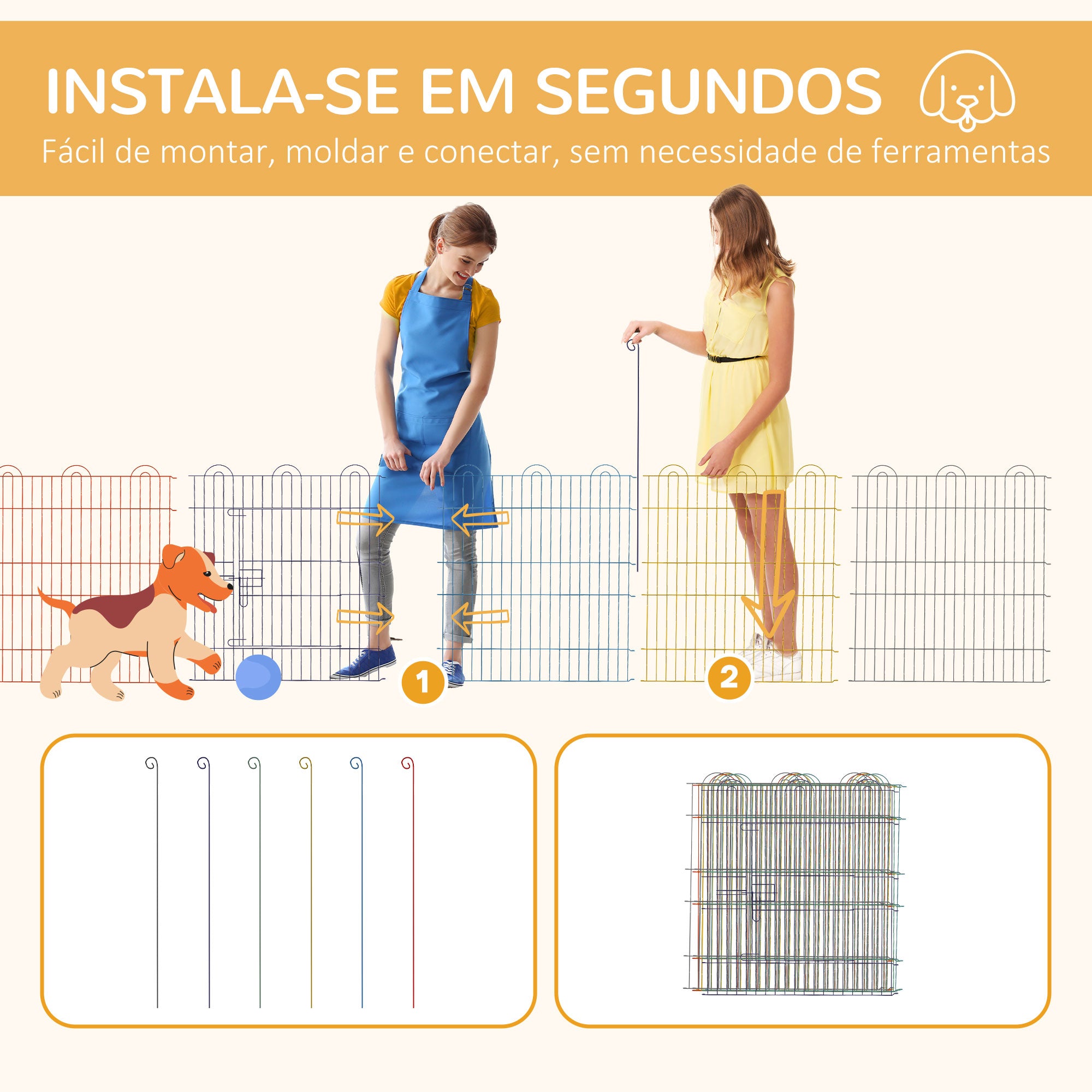 INSTALA-SE EM SEGUNDOS

Fácil de montar, moldar e conectar, sem necessidade de ferramentas

1

2