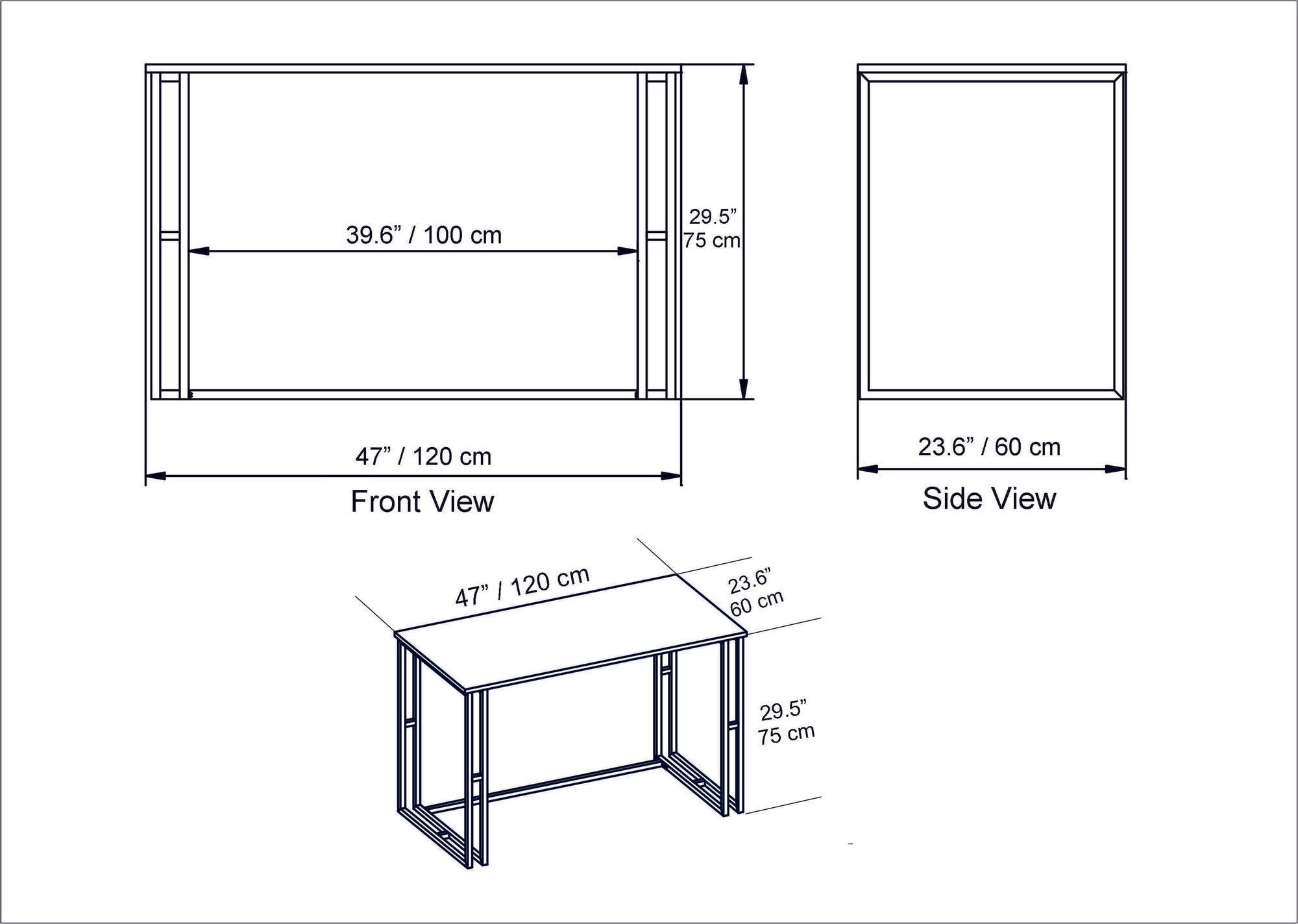 39.6” / 100 cm

29.5”
75 cm

47” / 120 cm

Front View

23.6” / 60 cm

Side View

47” / 120 cm

23.6”
60 cm

29.5”
75 cm