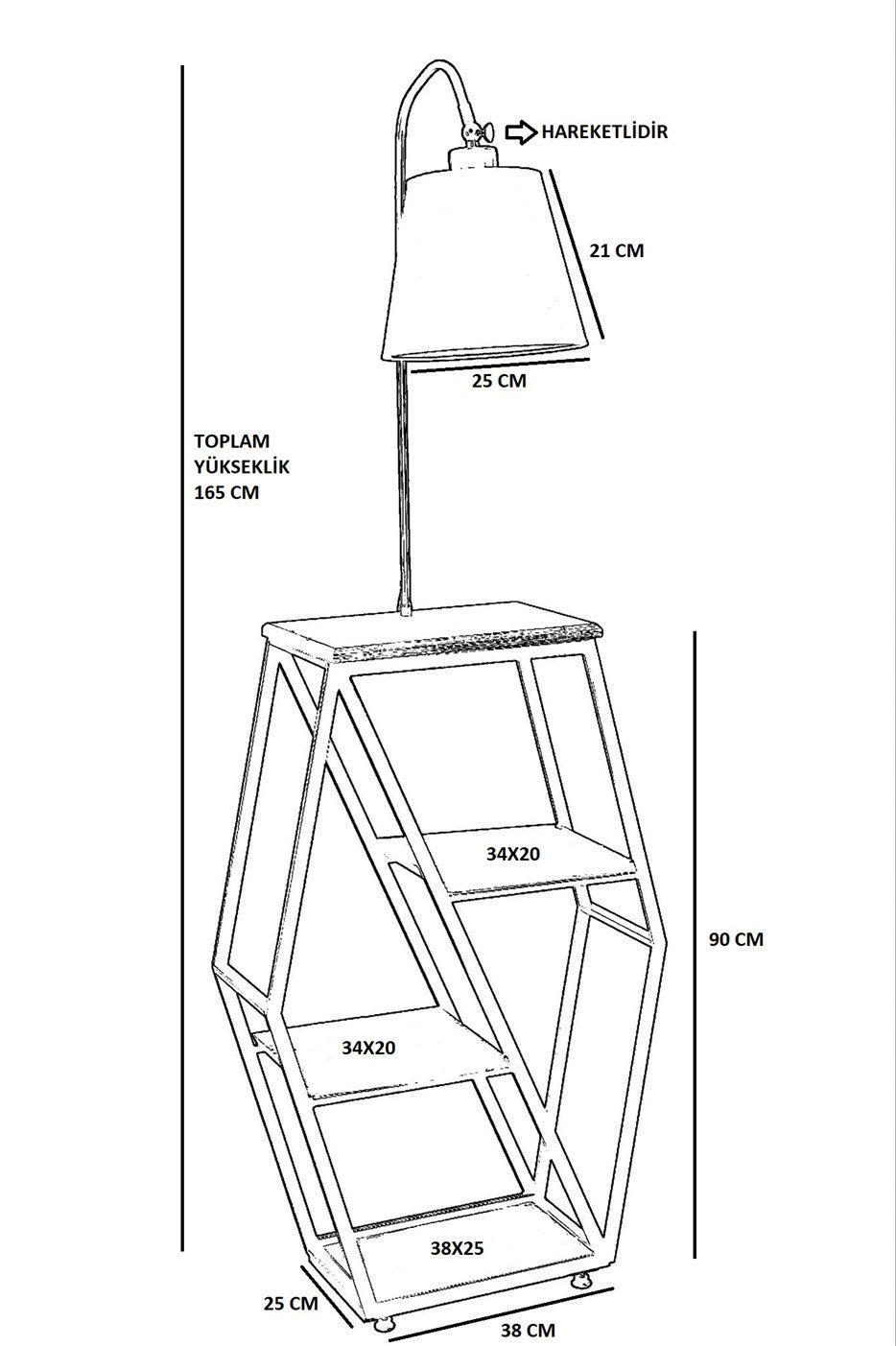 HAREKETLİDİR

21 CM

25 CM

TOPLAM
YÜKSEKLİK
165 CM

34X20

90 CM

34X20

38X25

25 CM

38 CM