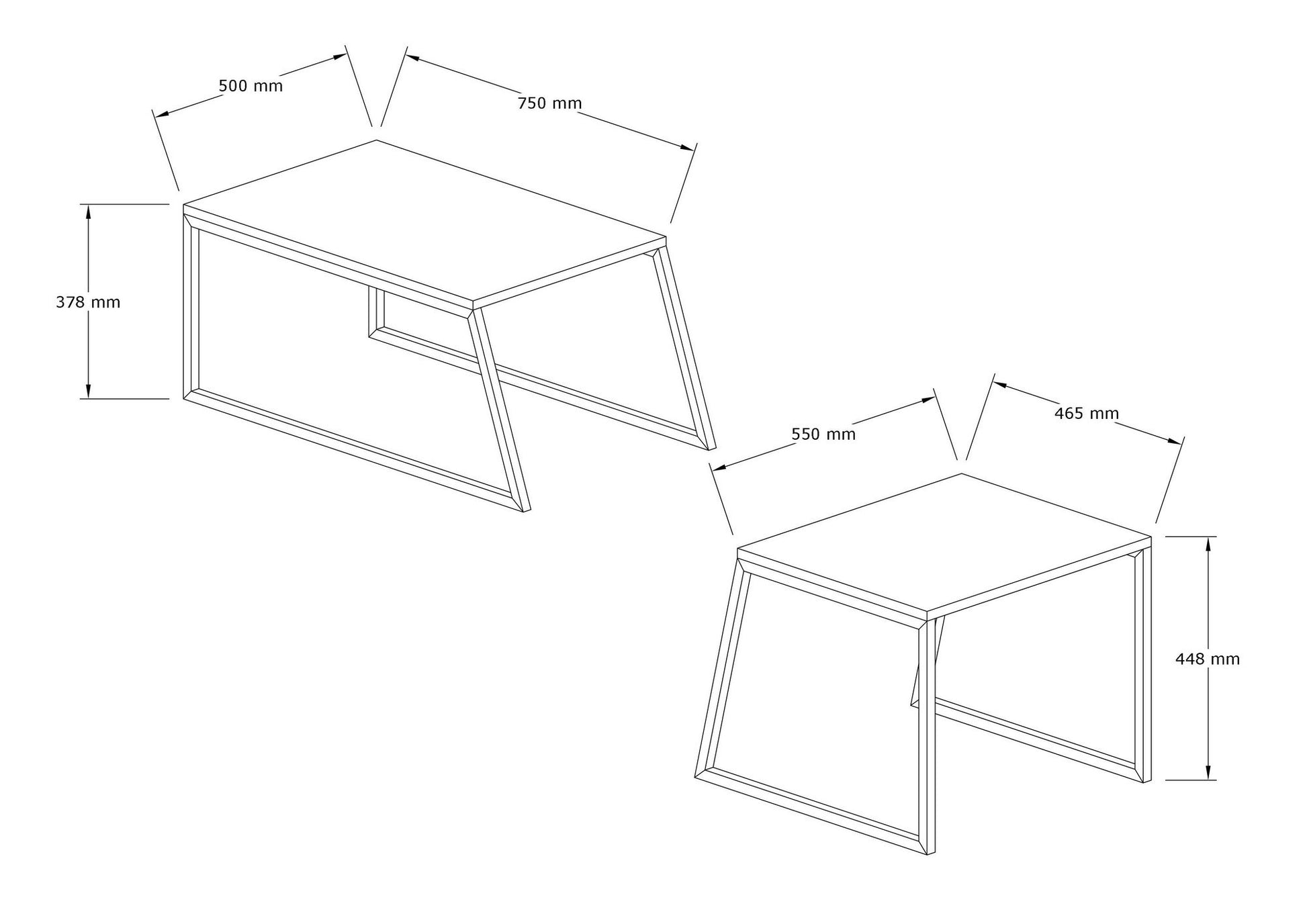 500 mm

750 mm

378 mm

550 mm

465 mm

448 mm