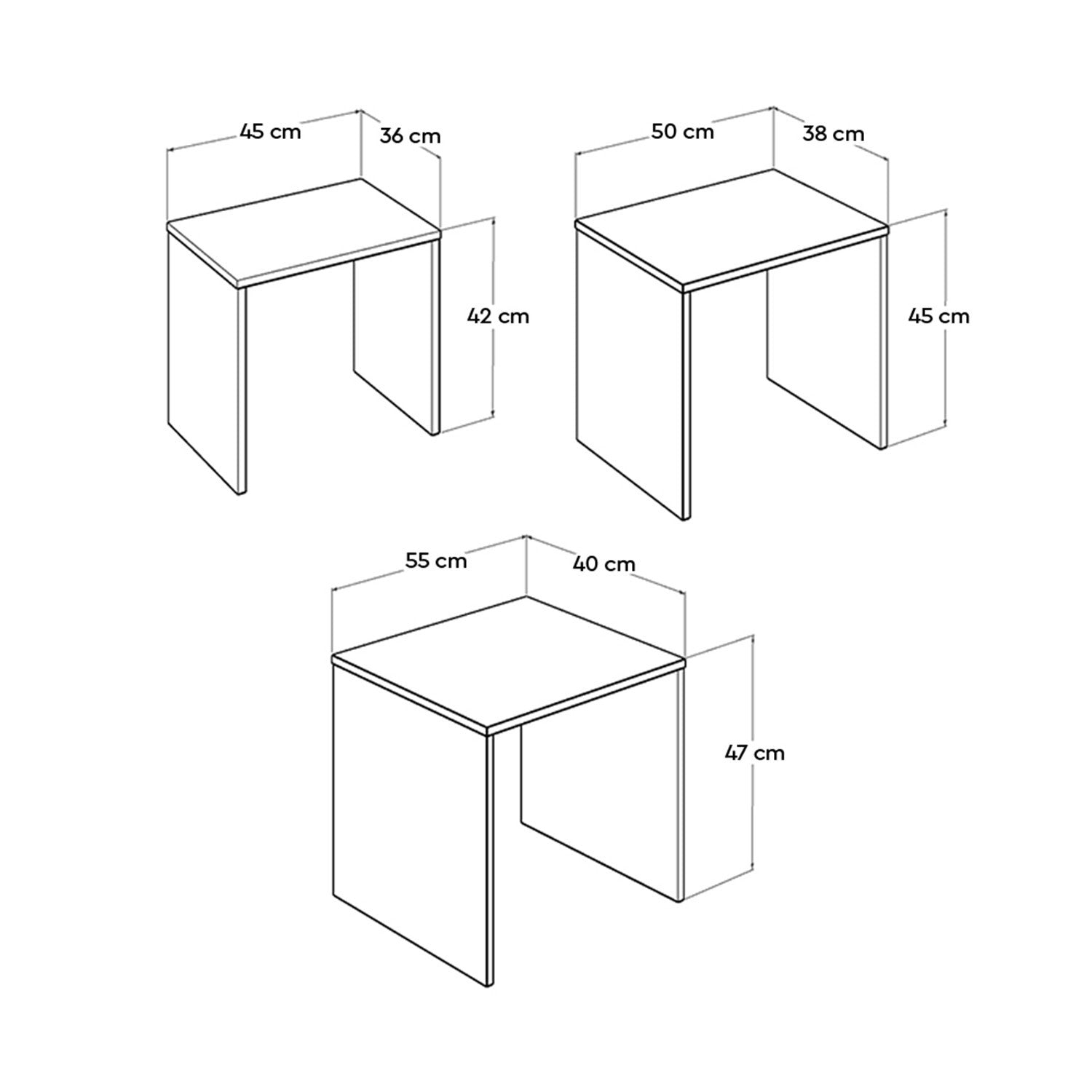 45 cm
36 cm
42 cm

50 cm
38 cm
45 cm

55 cm
40 cm
47 cm