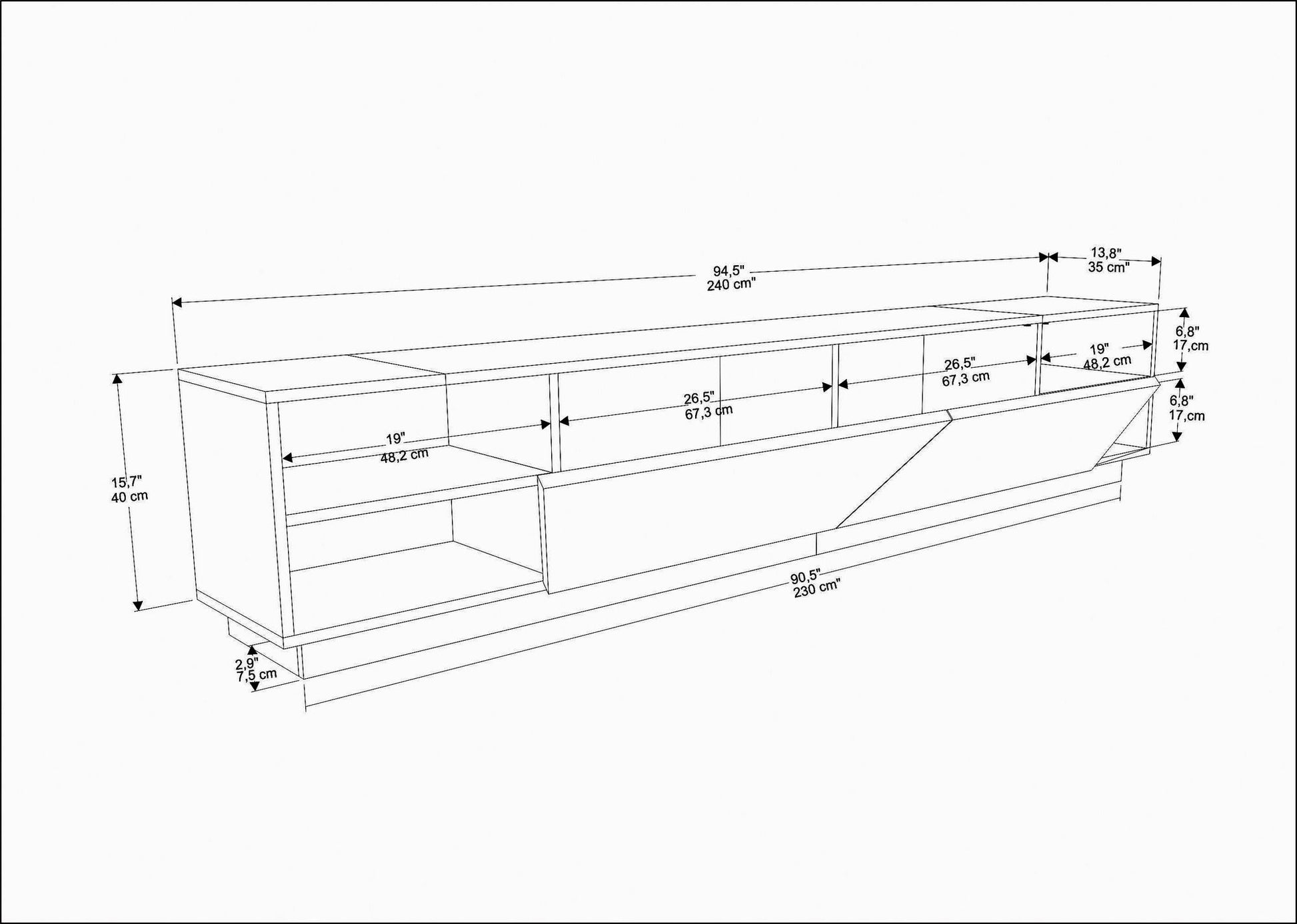 94,5"
240 cm"

13,8"
35 cm"

6,8"
17,cm

19"
48,2 cm

26,5"
67,3 cm

6,8"
17,cm

26,5"
67,3 cm

19"
48,2 cm

15,7"
40 cm

90,5"
230 cm"

2,9"
7,5 cm