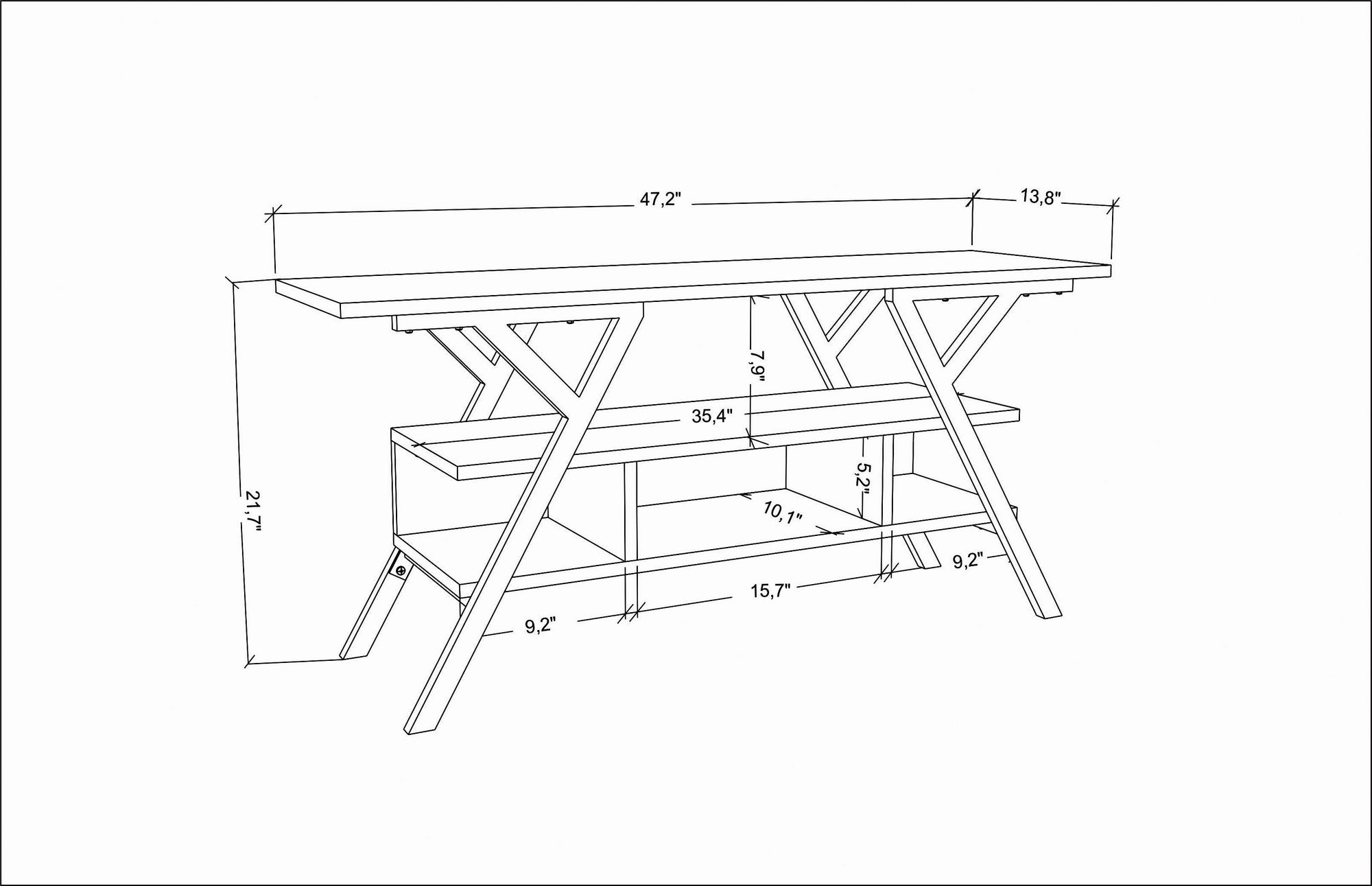 47,2"
13,8"
21,7"
7,9"
35,4"
5,2"
10,1"
9,2"
15,7"
9,2"