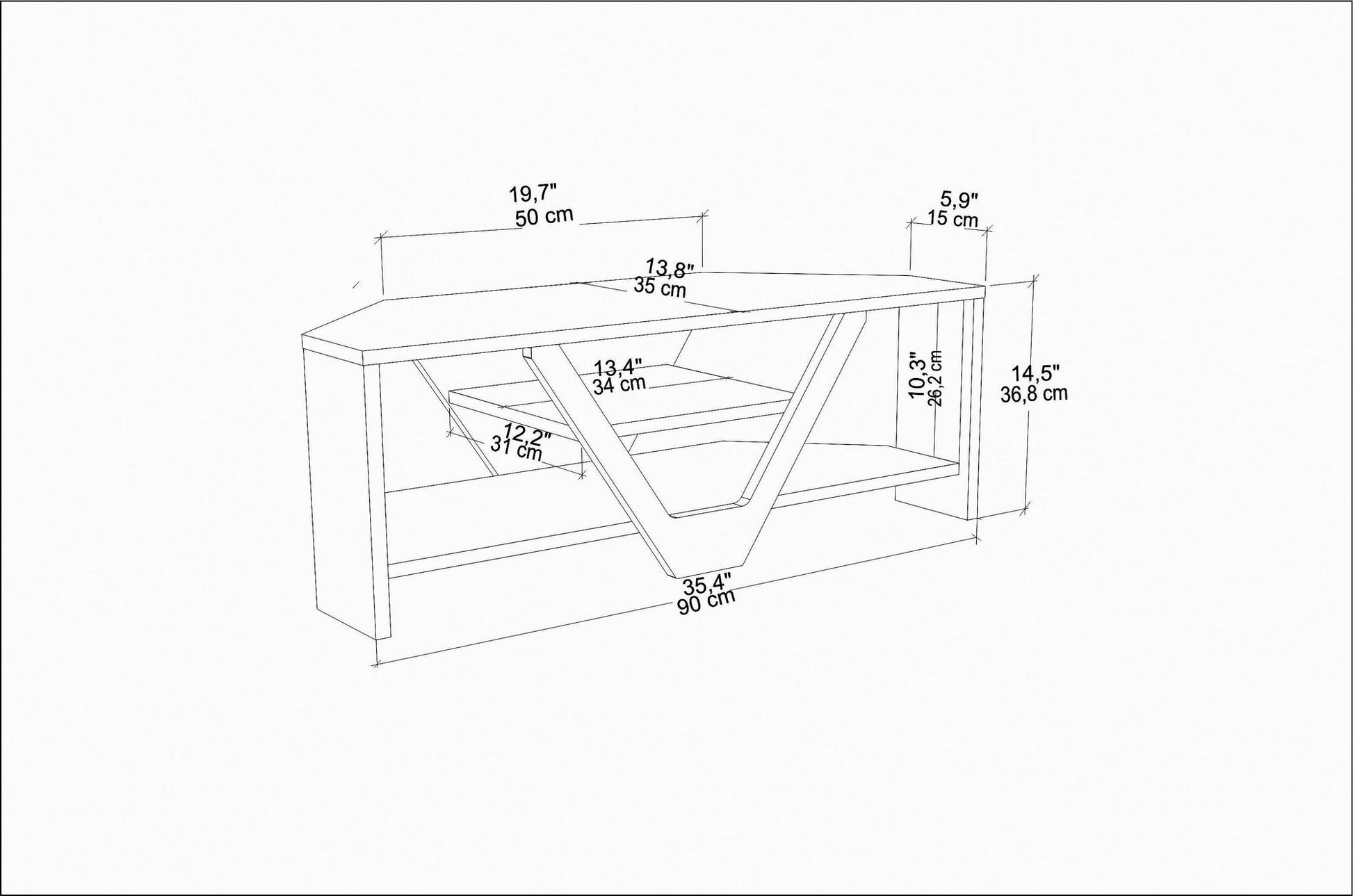 19,7"
50 cm

5,9"
15 cm

13,8"
35 cm

13,4"
34 cm

10,3"
26,2 cm

14,5"
36,8 cm

12,2"
31 cm

35,4"
90 cm