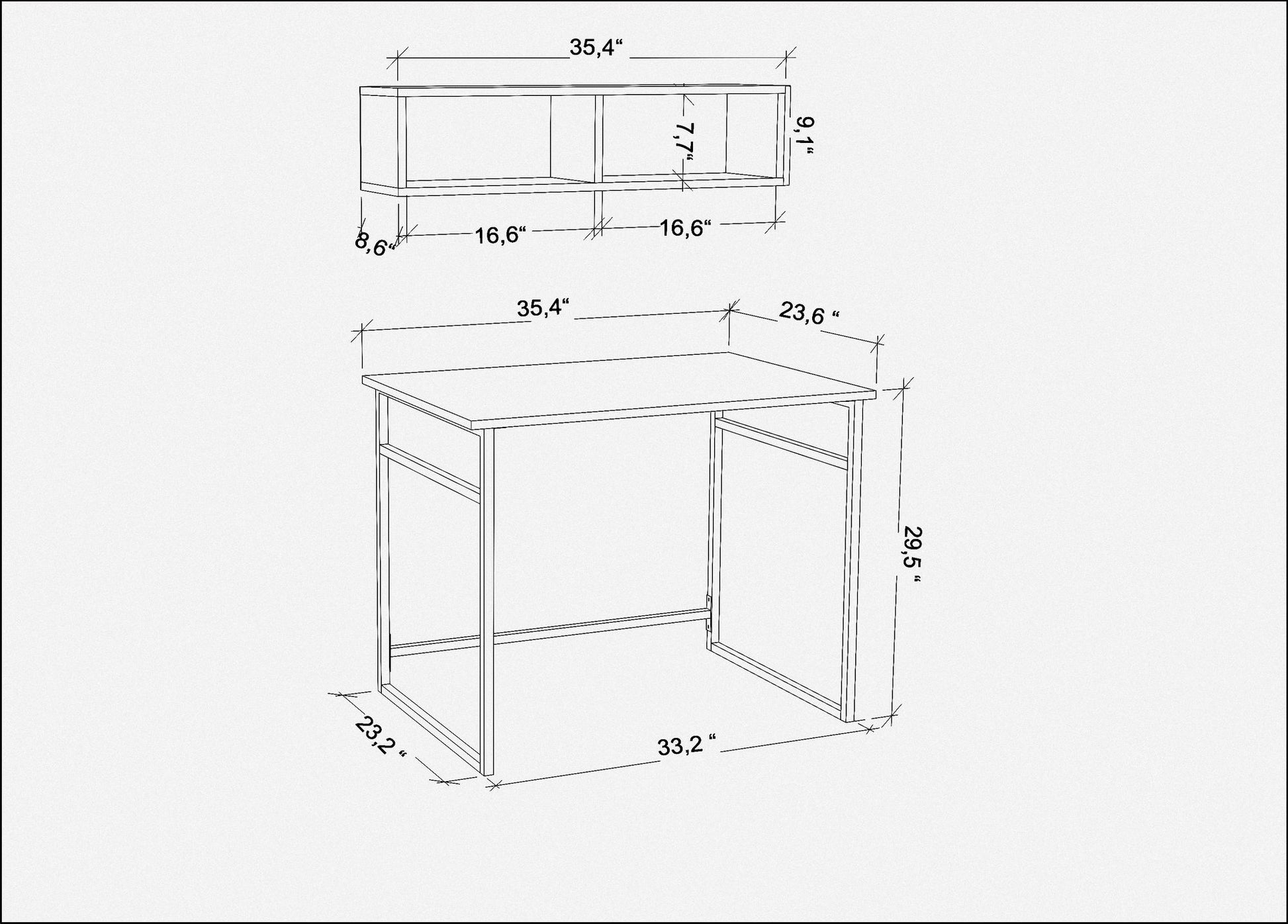 35,4“

7,7“

9,1“

8,6“

16,6“

16,6“

35,4“

23,6 “

29,5 “

23,2 “

33,2 “