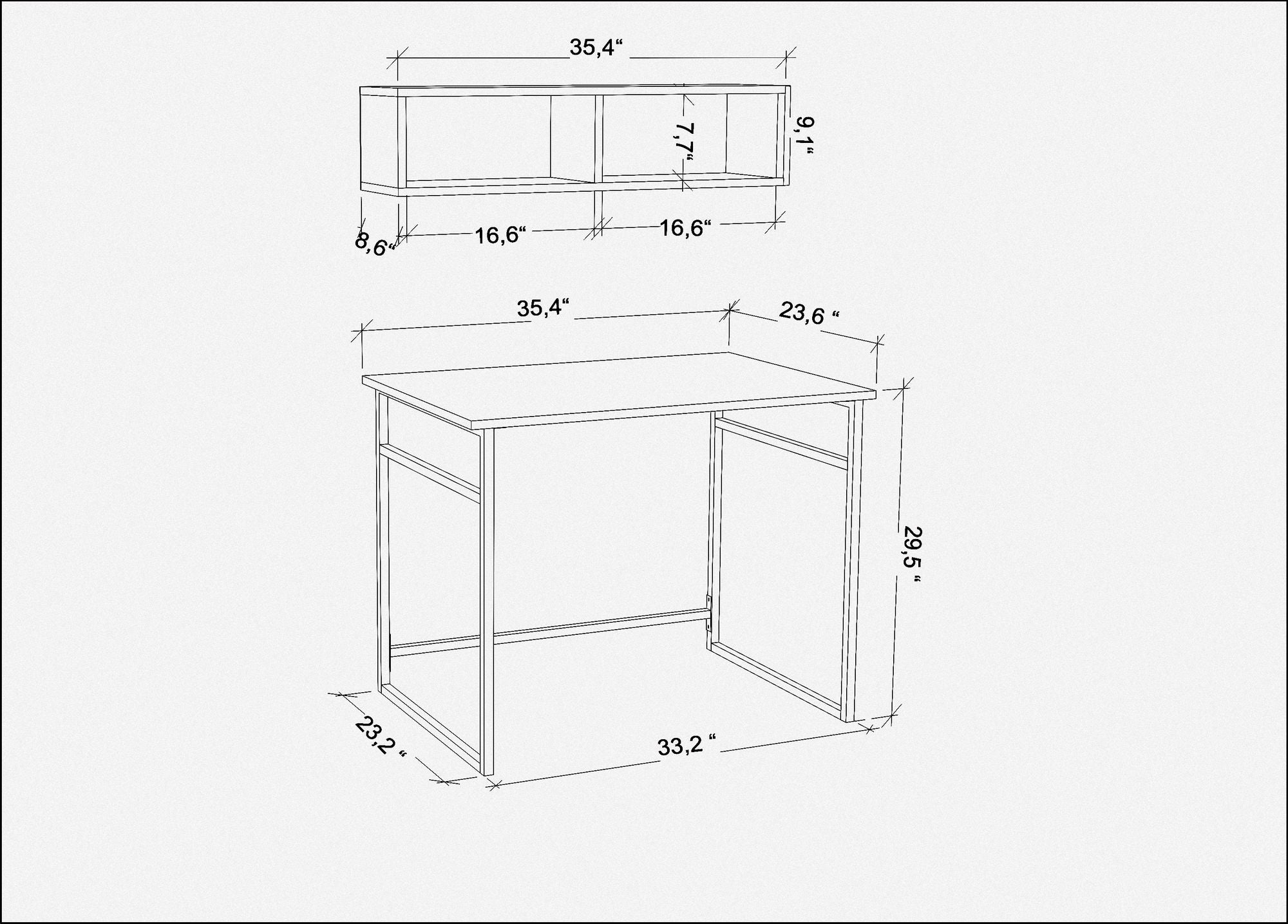 35,4“

7,7“

9,1“

8,6“

16,6“

16,6“

35,4“

23,6 “

29,5 “

23,2 “

33,2 “