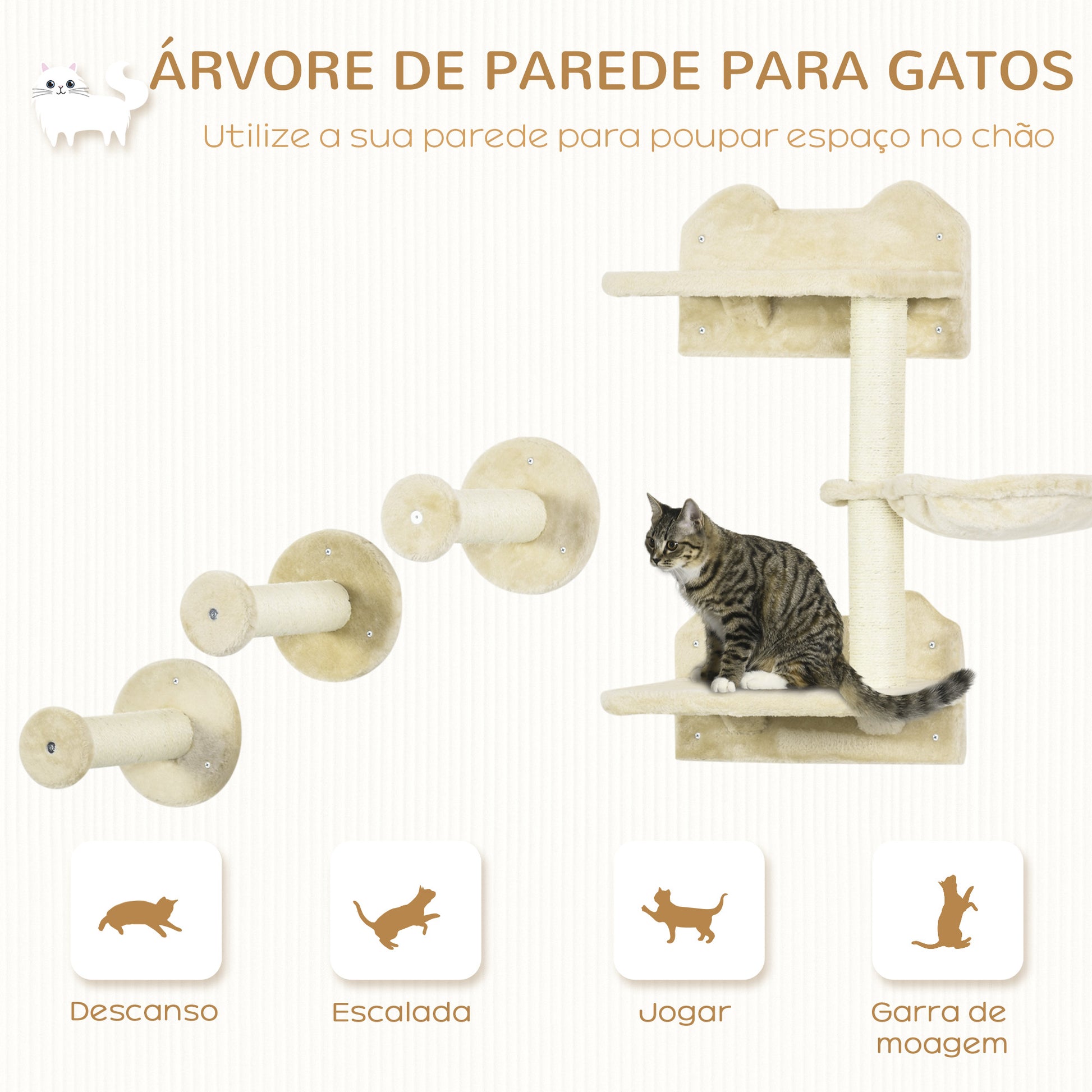 ÁRVORE DE PAREDE PARA GATOS

Utilize a sua parede para poupar espaço no chão

Descanso

Escalada

Jogar

Garra de moagem