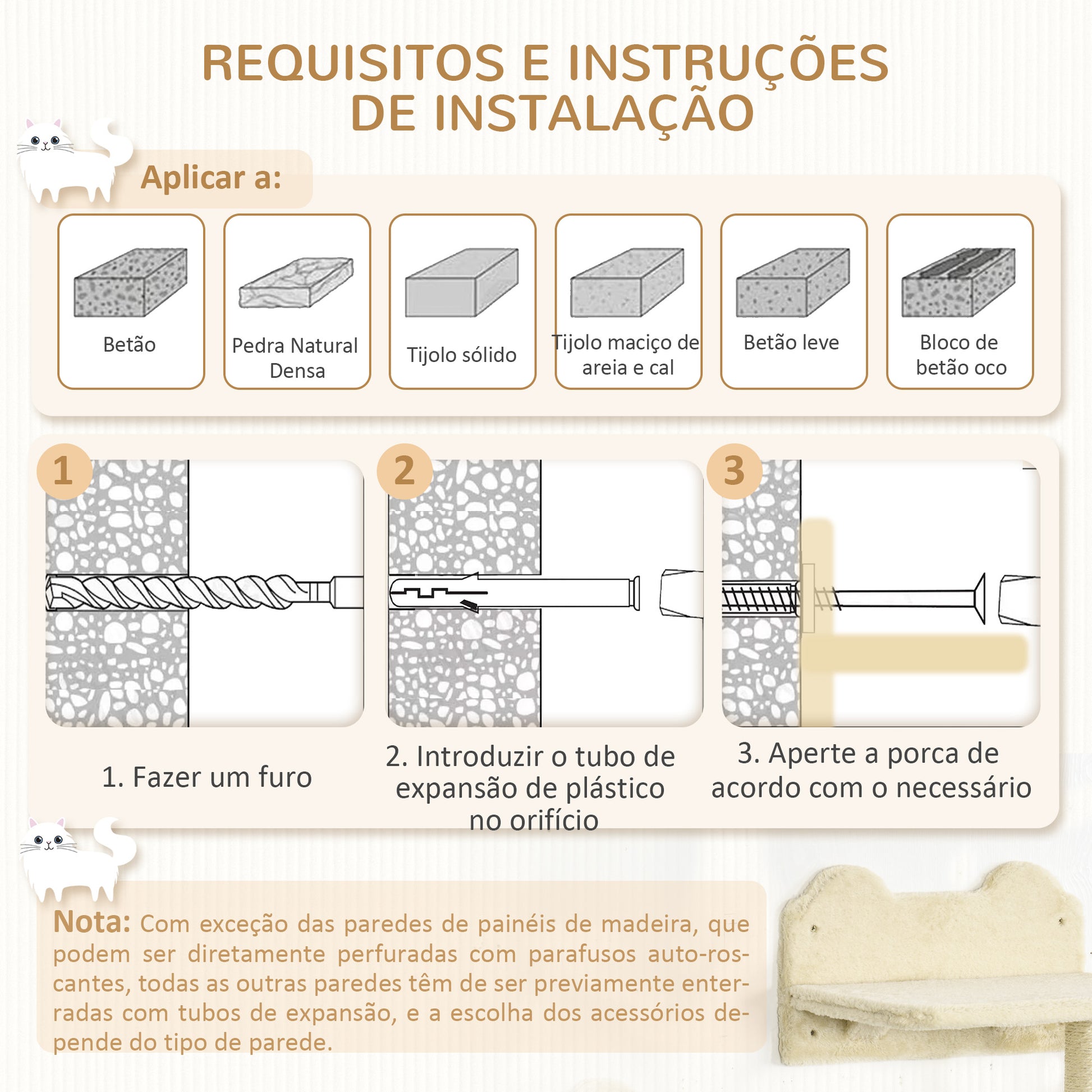 REQUISITOS E INSTRUÇÕES DE INSTALAÇÃO

Aplicar a:

Betão

Pedra Natural Densa

Tijolo sólido

Tijolo maciço de areia e cal

Betão leve

Bloco de betão oco

1

2

3

1. Fazer um furo

2. Introduzir o tubo de expansão de plástico no orifício

3. Aperte a porca de acordo com o necessário

Nota: Com exceção das paredes de painéis de madeira, que podem ser diretamente perfuradas com parafusos auto-roscantes, todas as outras paredes têm de ser previamente enterradas com tubos de expansão, e a escolha dos acessórios depende do tipo de parede.