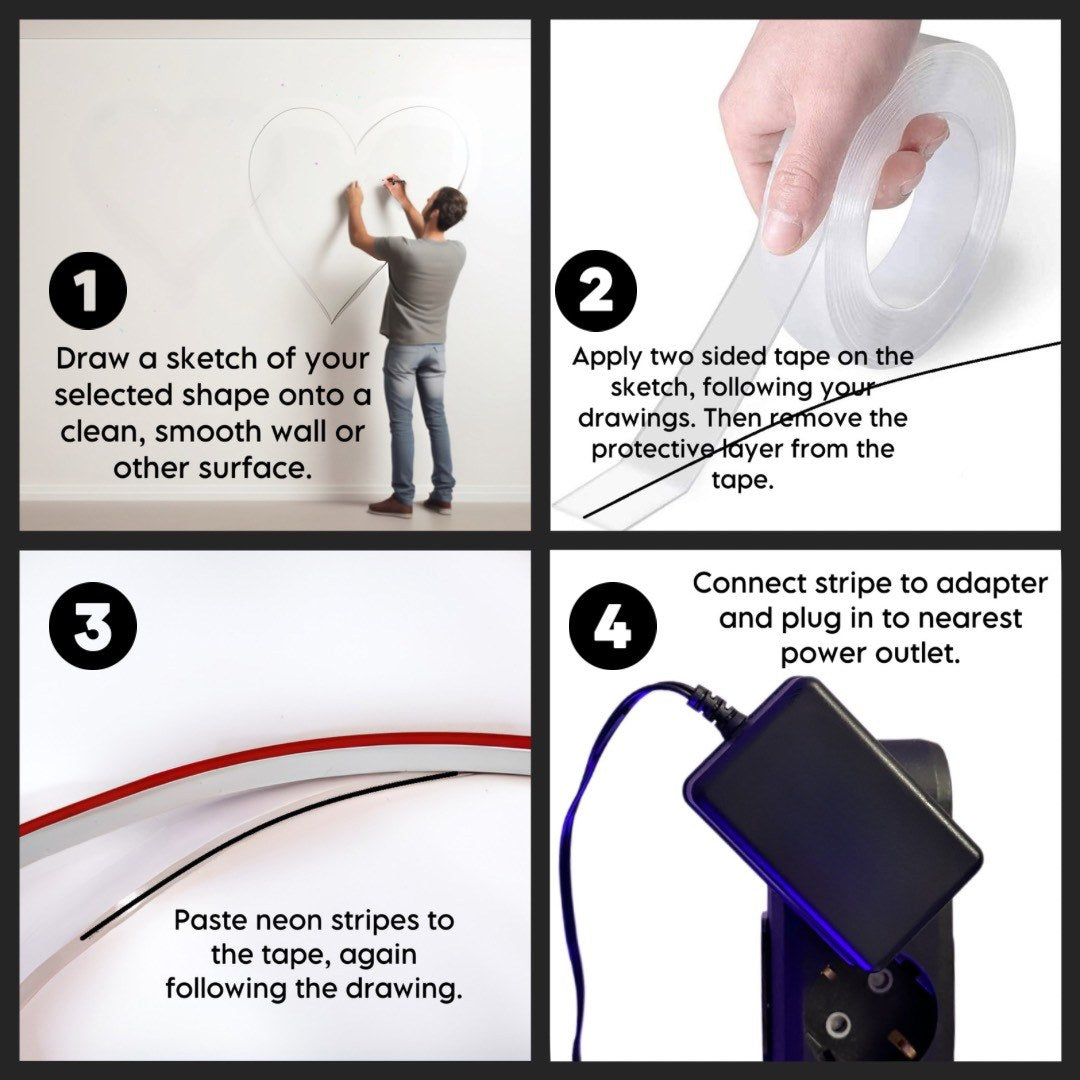 1

Draw a sketch of your selected shape onto a clean, smooth wall or other surface.

2

Apply two sided tape on the sketch, following your drawings. Then remove the protective layer from the tape.

3

Paste neon stripes to the tape, again following the drawing.

4

Connect stripe to adapter and plug in to nearest power outlet.