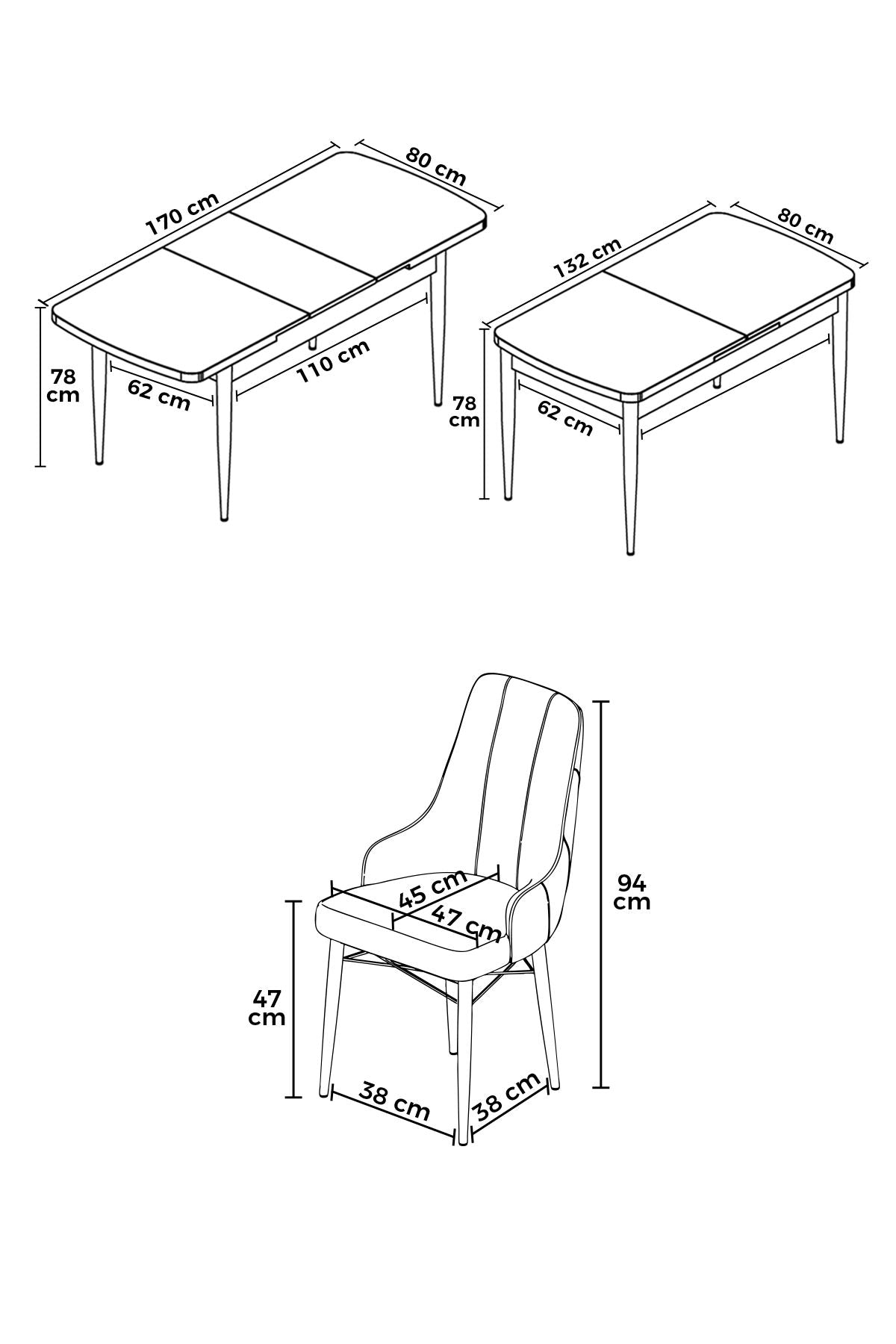 170 cm
80 cm
78 cm
62 cm
110 cm

132 cm
80 cm
78 cm
62 cm

45 cm
47 cm
94 cm
47 cm
38 cm
38 cm