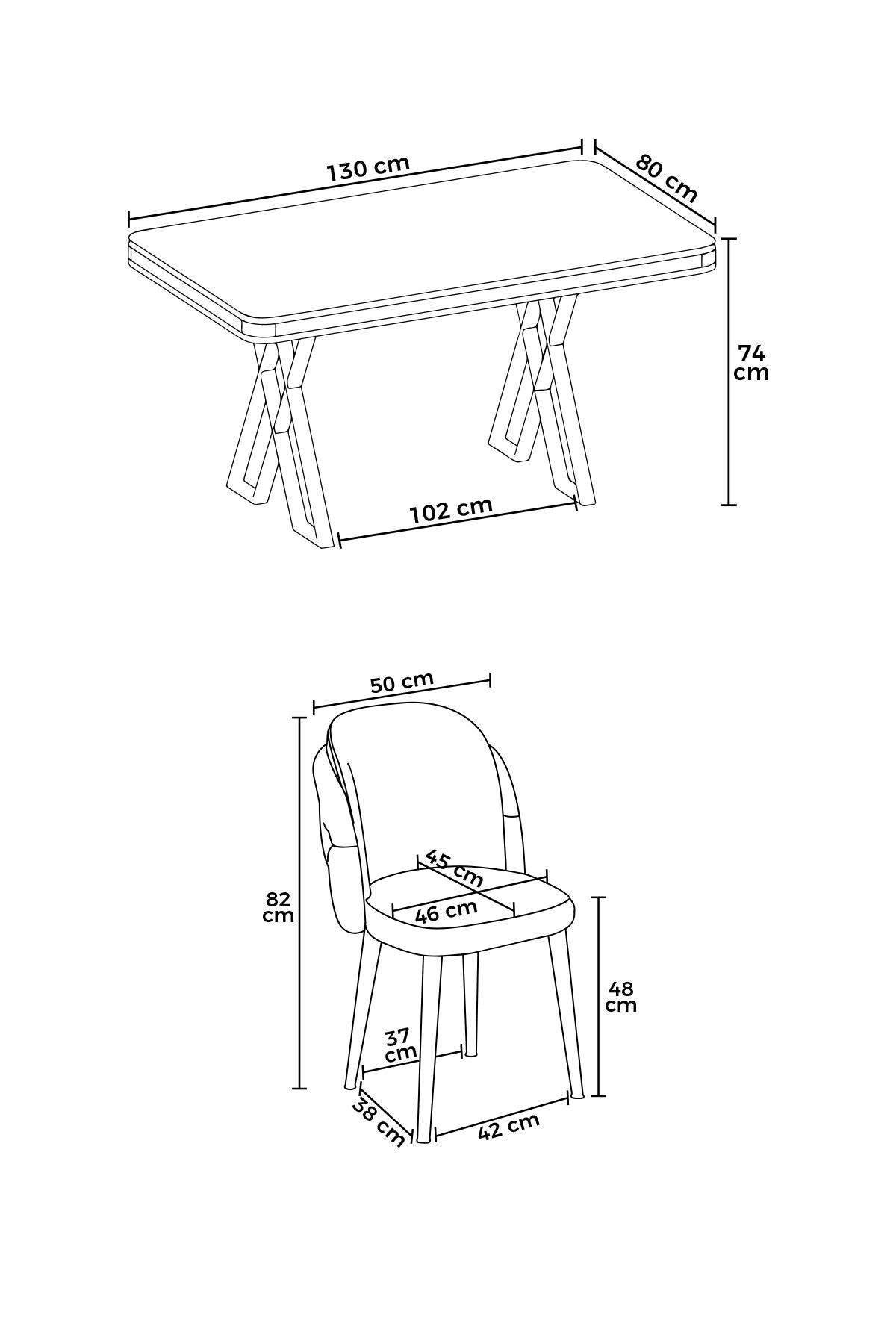 130 cm

80 cm

74 cm

102 cm

50 cm

82 cm

45 cm

46 cm

48 cm

37 cm

38 cm

42 cm