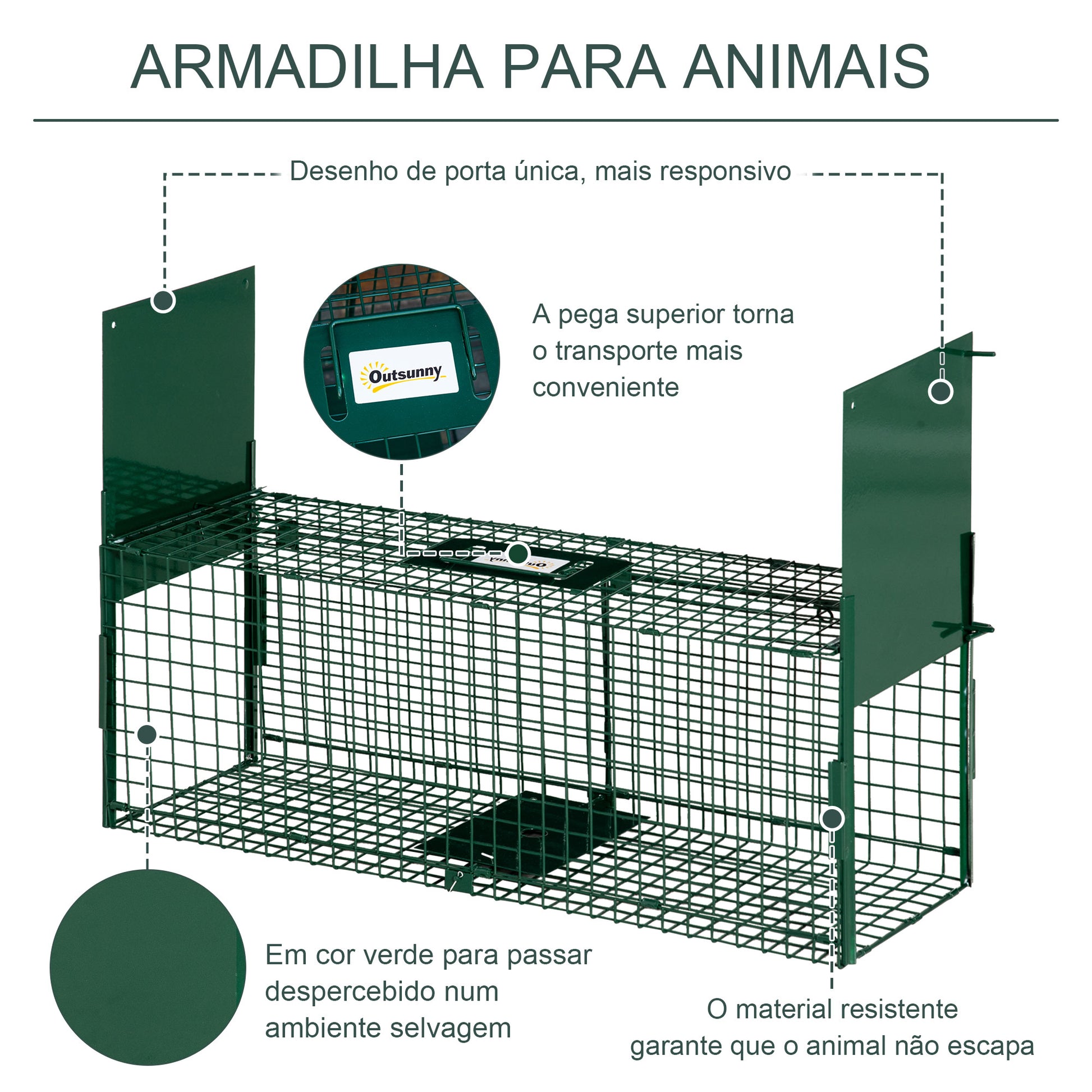 ARMADILHA PARA ANIMAIS

Desenho de porta única, mais responsivo

Outsunny

A pega superior torna o transporte mais conveniente

Em cor verde para passar despercebido num ambiente selvagem

O material resistente garante que o animal não escapa