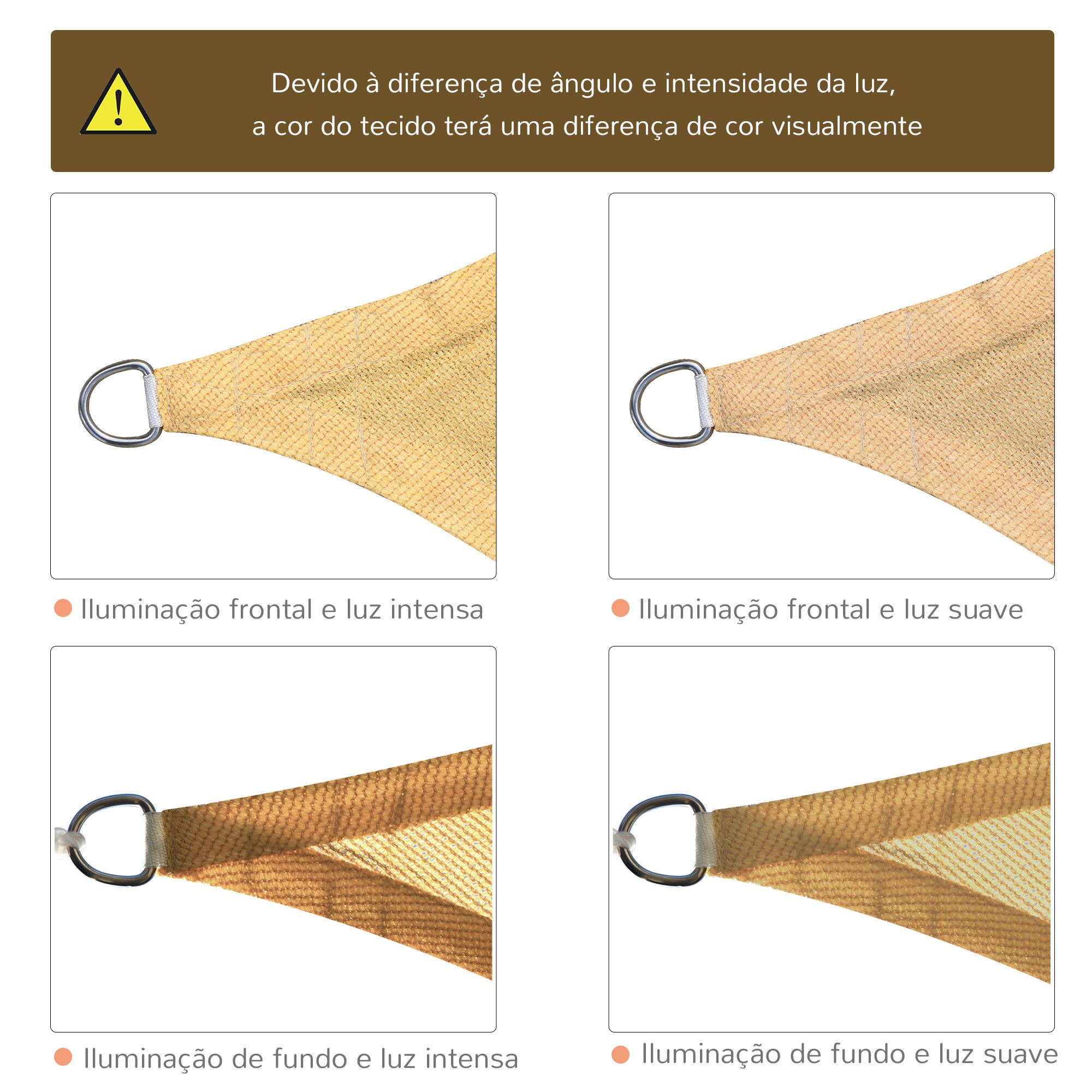 Devido à diferença de ângulo e intensidade da luz,
a cor do tecido terá uma diferença de cor visualmente

Iluminação frontal e luz intensa

Iluminação frontal e luz suave

Iluminação de fundo e luz intensa

Iluminação de fundo e luz suave