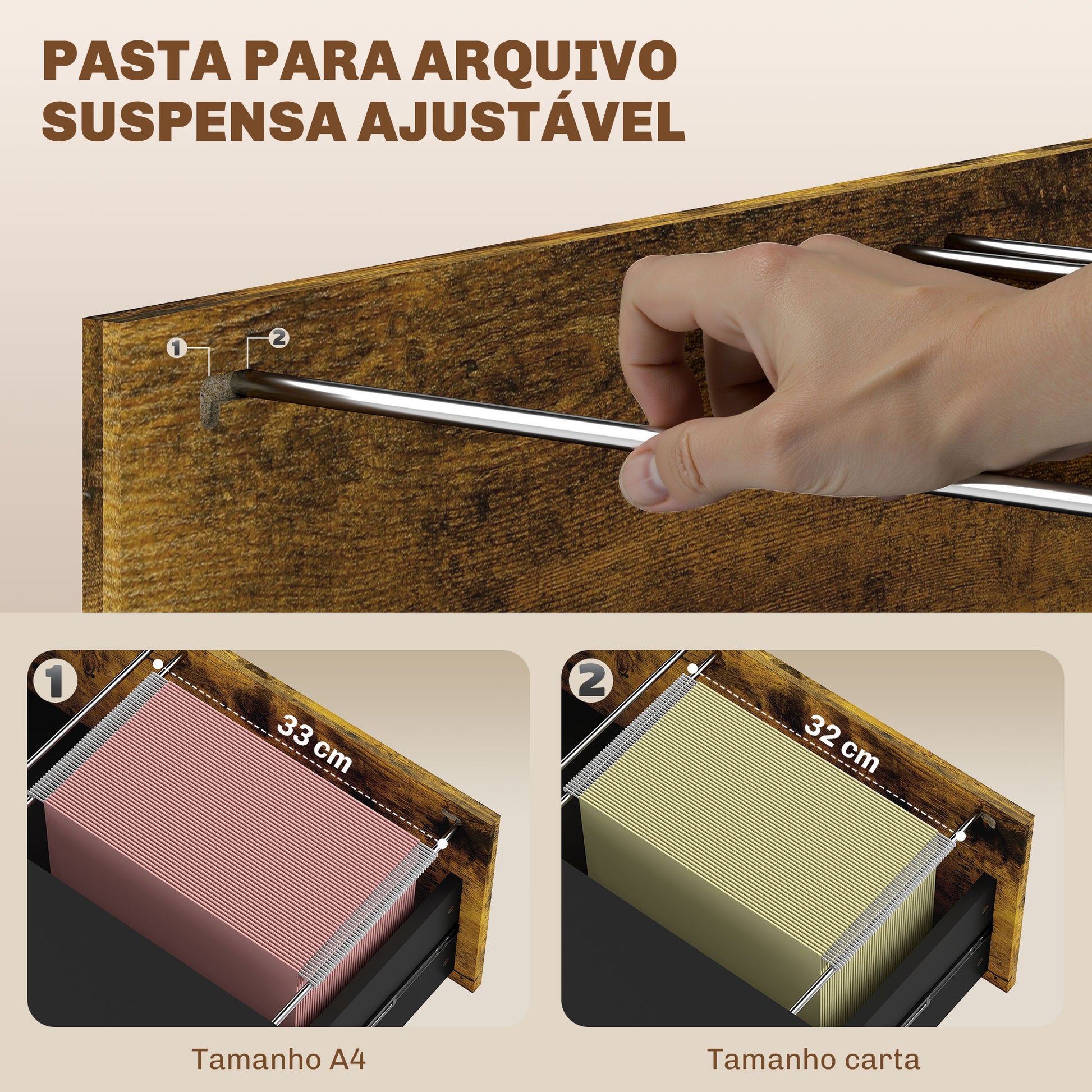 PASTA PARA ARQUIVO SUSPENSA AJUSTÁVEL

1

2

1

33 cm

Tamanho A4

2

32 cm

Tamanho carta