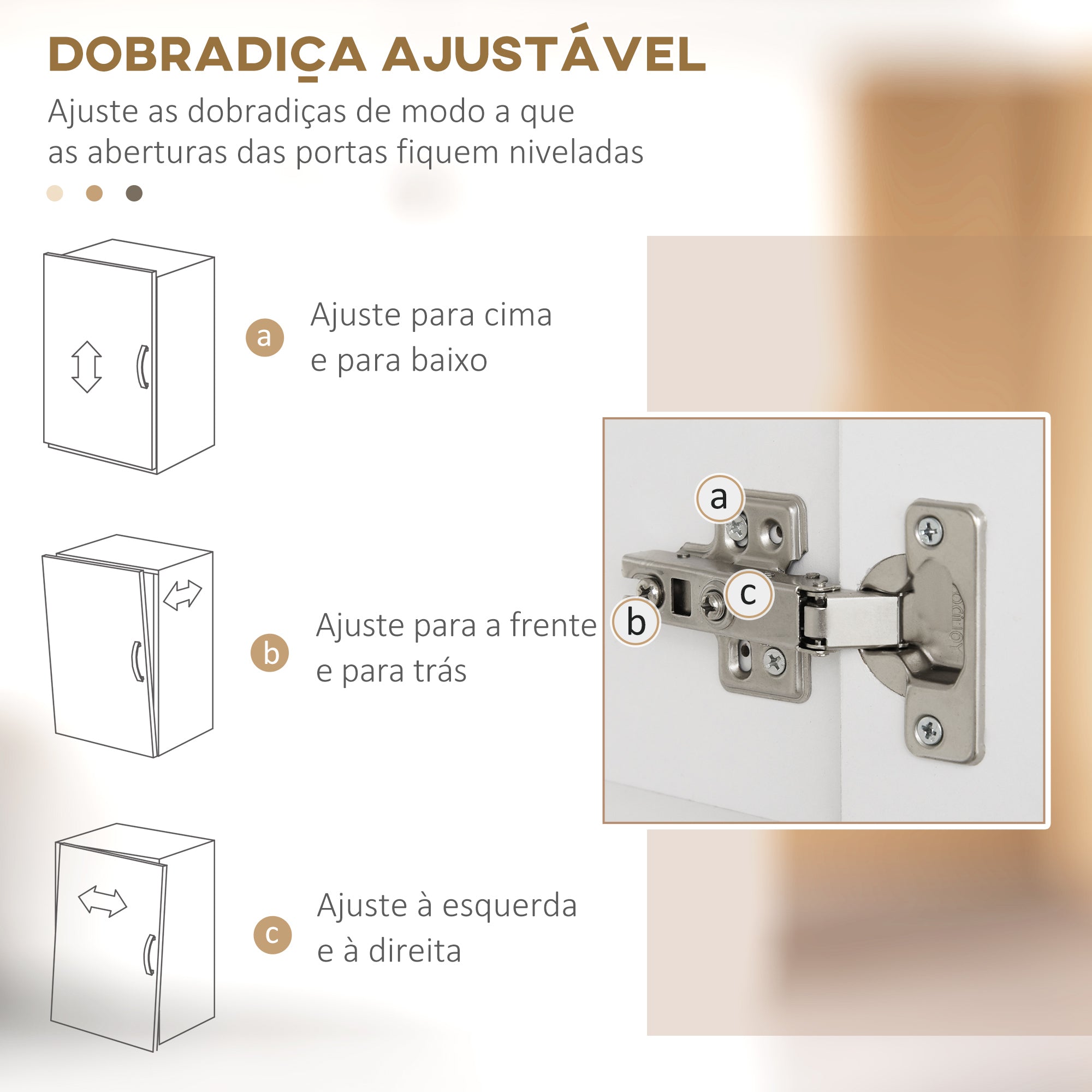 DOBRADIÇA AJUSTÁVEL

Ajuste as dobradiças de modo a que as aberturas das portas fiquem niveladas

a
Ajuste para cima e para baixo

b
Ajuste para a frente e para trás

c
Ajuste à esquerda e à direita

a

c

b